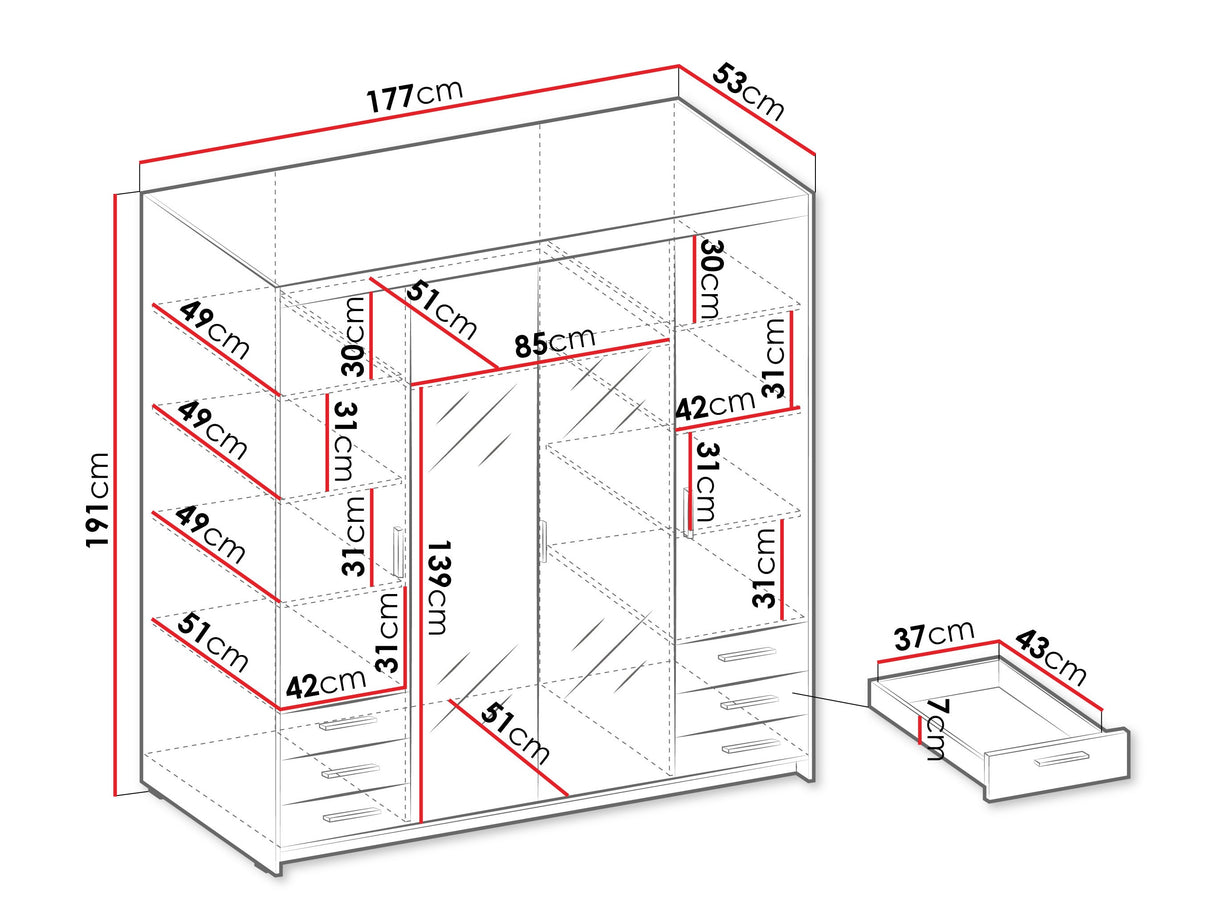 177cm
53cm
191cm
49cm
49cm
49cm
51cm
30cm
31cm
31cm
31cm
42cm
51cm
85cm
139cm
51cm
30cm
31cm
42cm
31cm
31cm
37cm
43cm
7cm