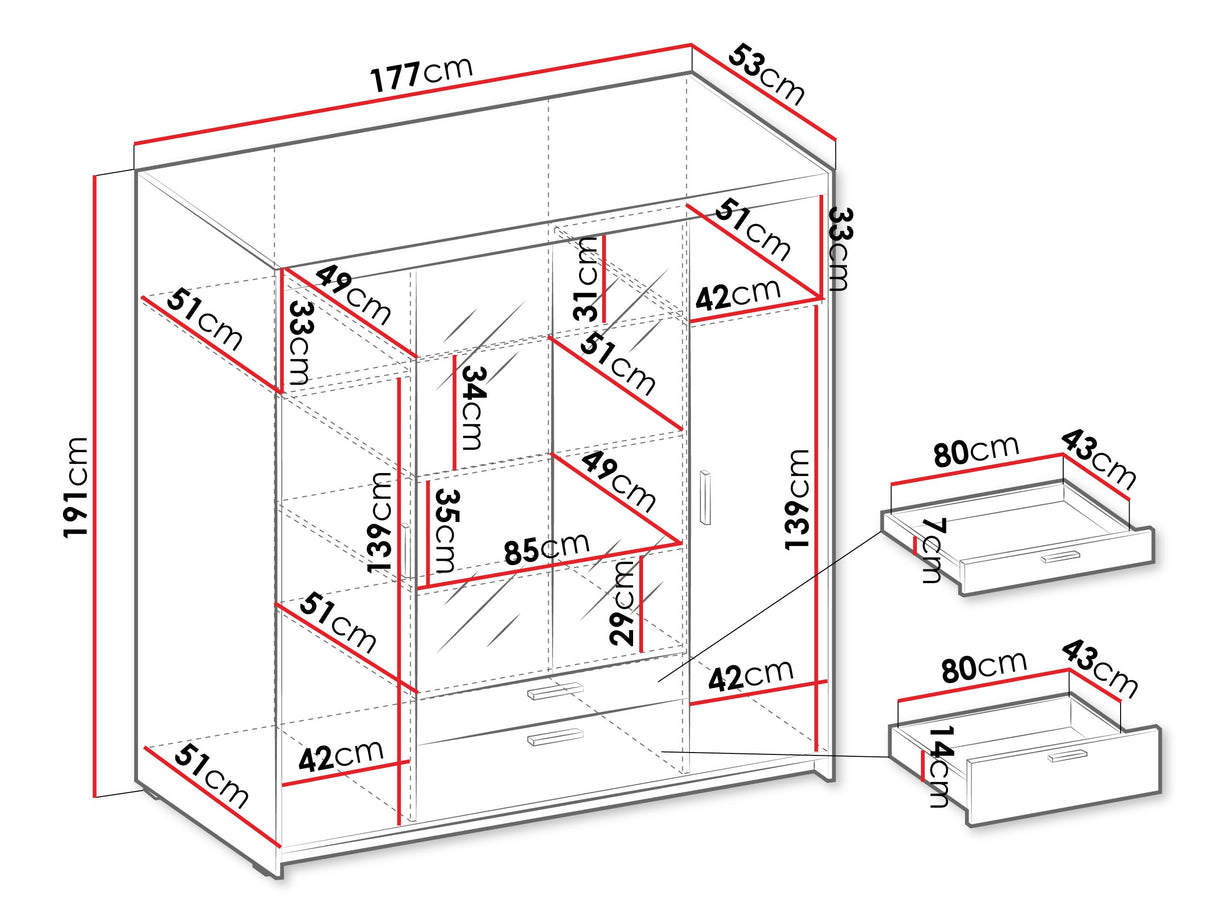 177cm
53cm
191cm
51cm
49cm
33cm
31cm
51cm
33cm
42cm
34cm
51cm
139cm
35cm
49cm
139cm
85cm
29cm
51cm
42cm
51cm
42cm
80cm
43cm
7cm
80cm
43cm
14cm