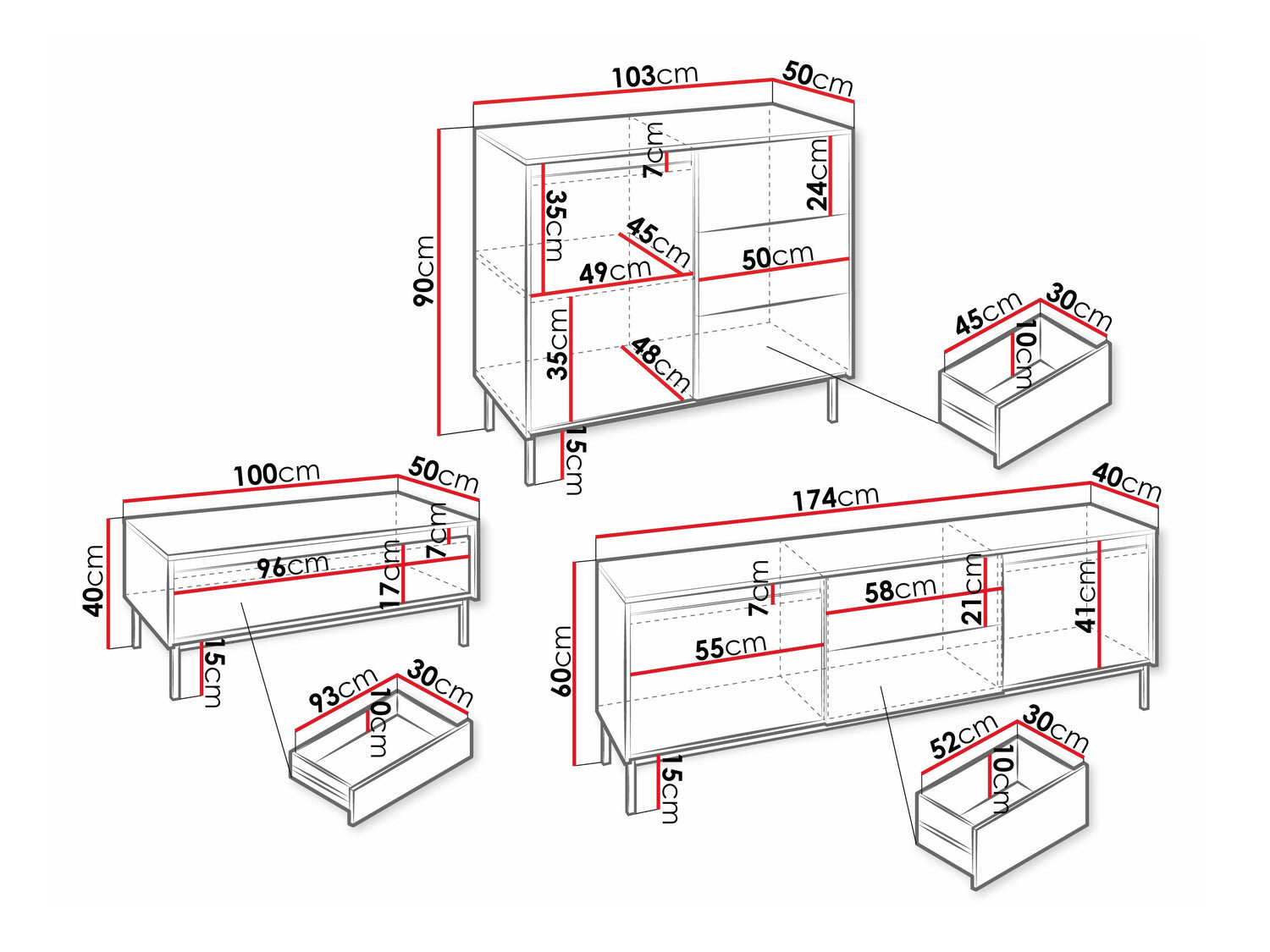 103cm
50cm
90cm
7cm
24cm
35cm
45cm
49cm
50cm
35cm
48cm
15cm
45cm
30cm
10cm
100cm
50cm
40cm
7cm
96cm
17cm
15cm
93cm
30cm
10cm
174cm
40cm
60cm
7cm
58cm
21cm
41cm
55cm
15cm
52cm
30cm
10cm