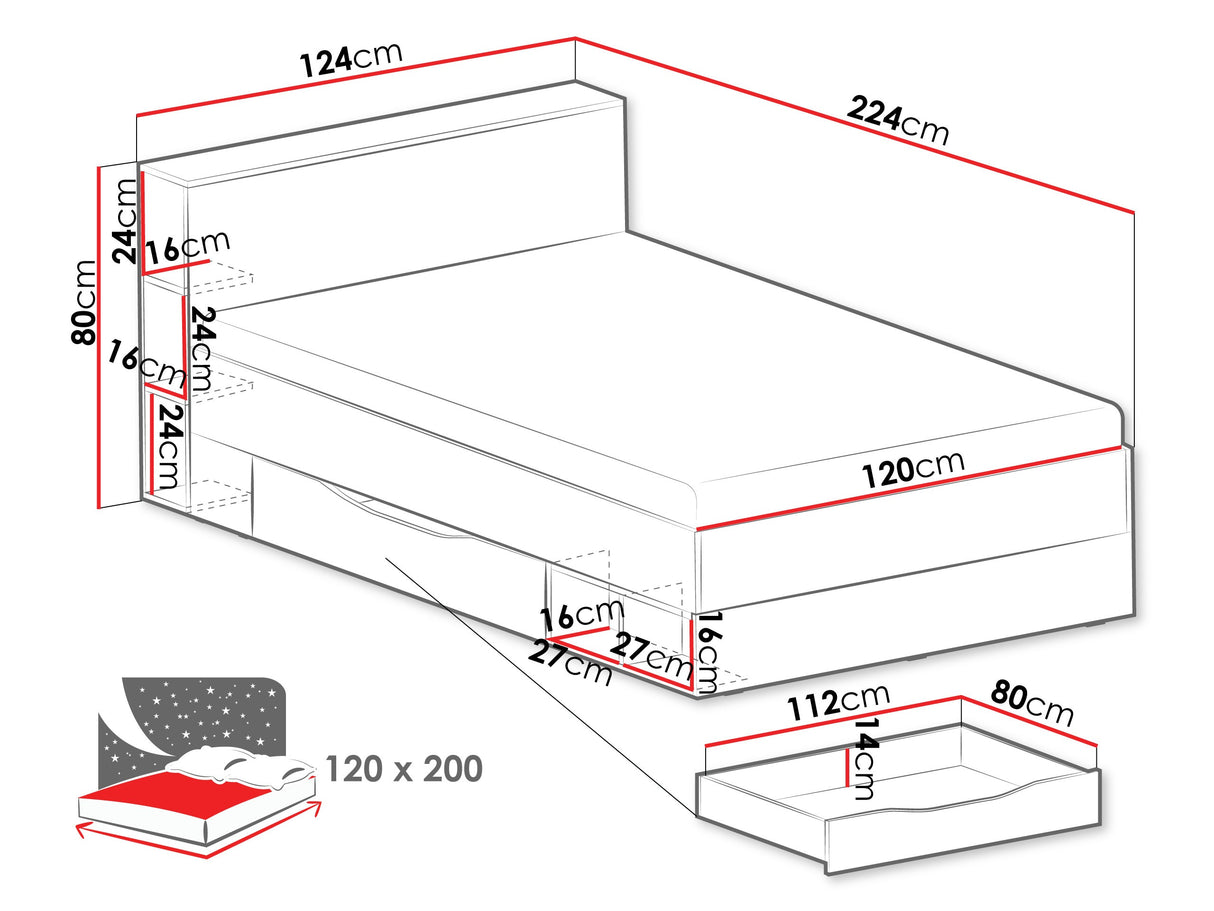 124cm
224cm
80cm
24cm
16cm
24cm
16cm
24cm
120cm
16cm
27cm
27cm
16cm
112cm
80cm
14cm
120 x 200