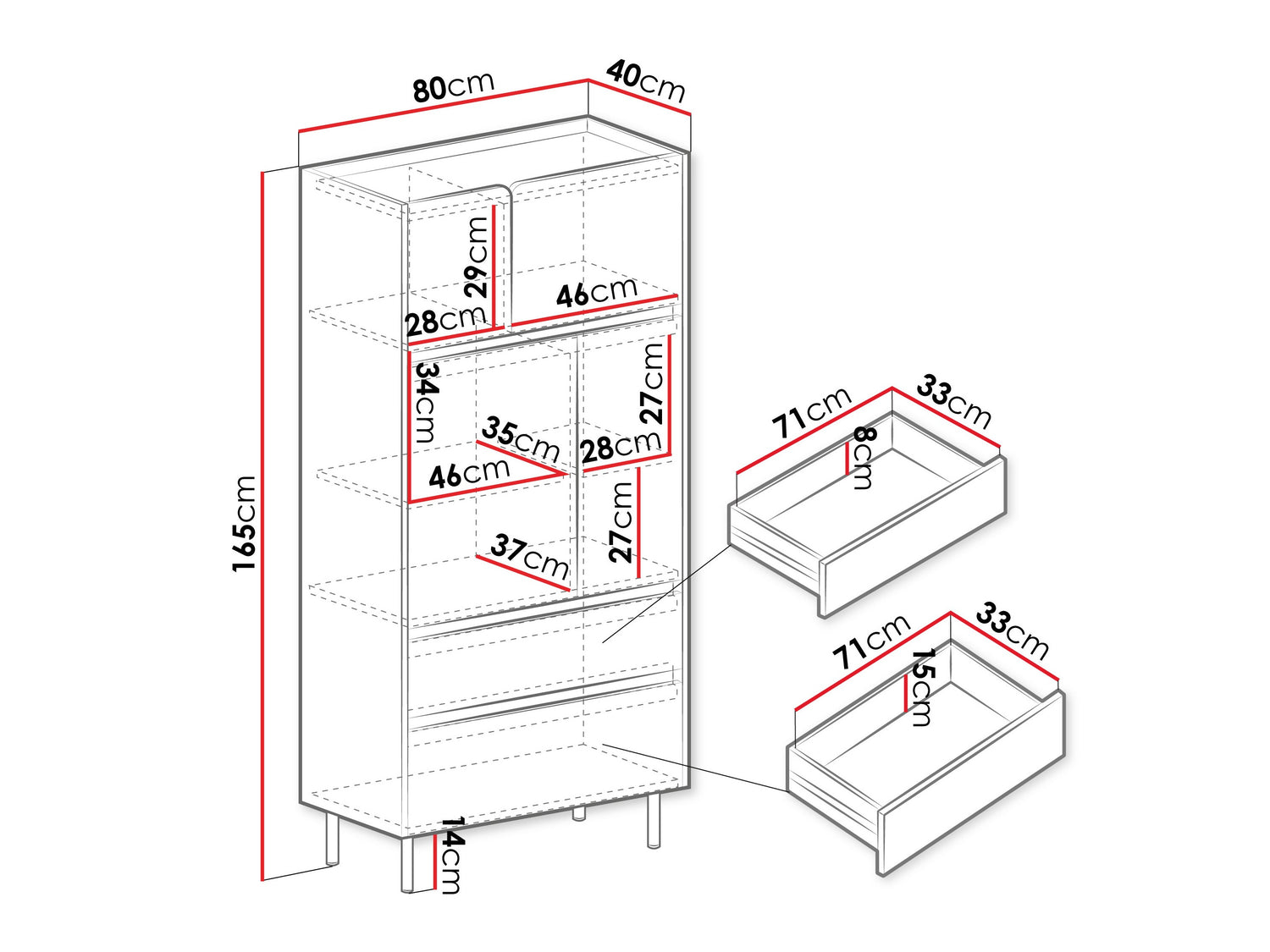 80cm
40cm
165cm
29cm
46cm
28cm
34cm
27cm
35cm
28cm
46cm
27cm
37cm
14cm
71cm
33cm
8cm
71cm
33cm
15cm