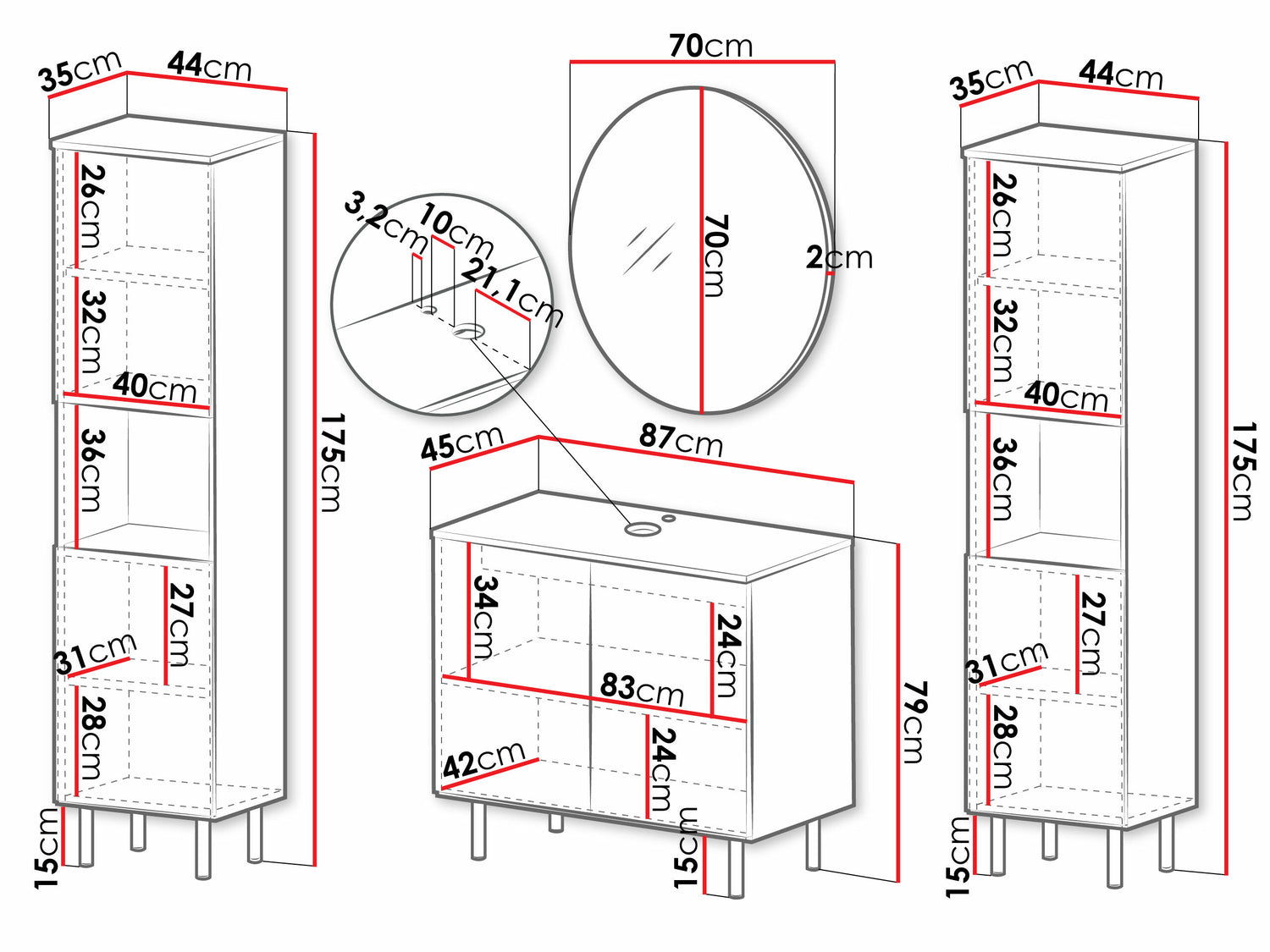 35cm 44cm
26cm
32cm
40cm
36cm
27cm
31cm
28cm
15cm
175cm

3,2cm 10cm
21,1cm

70cm
70cm
2cm

45cm 87cm
34cm
24cm
83cm
42cm
24cm
15cm
79cm

35cm 44cm
26cm
32cm
40cm
36cm
27cm
31cm
28cm
15cm
175cm