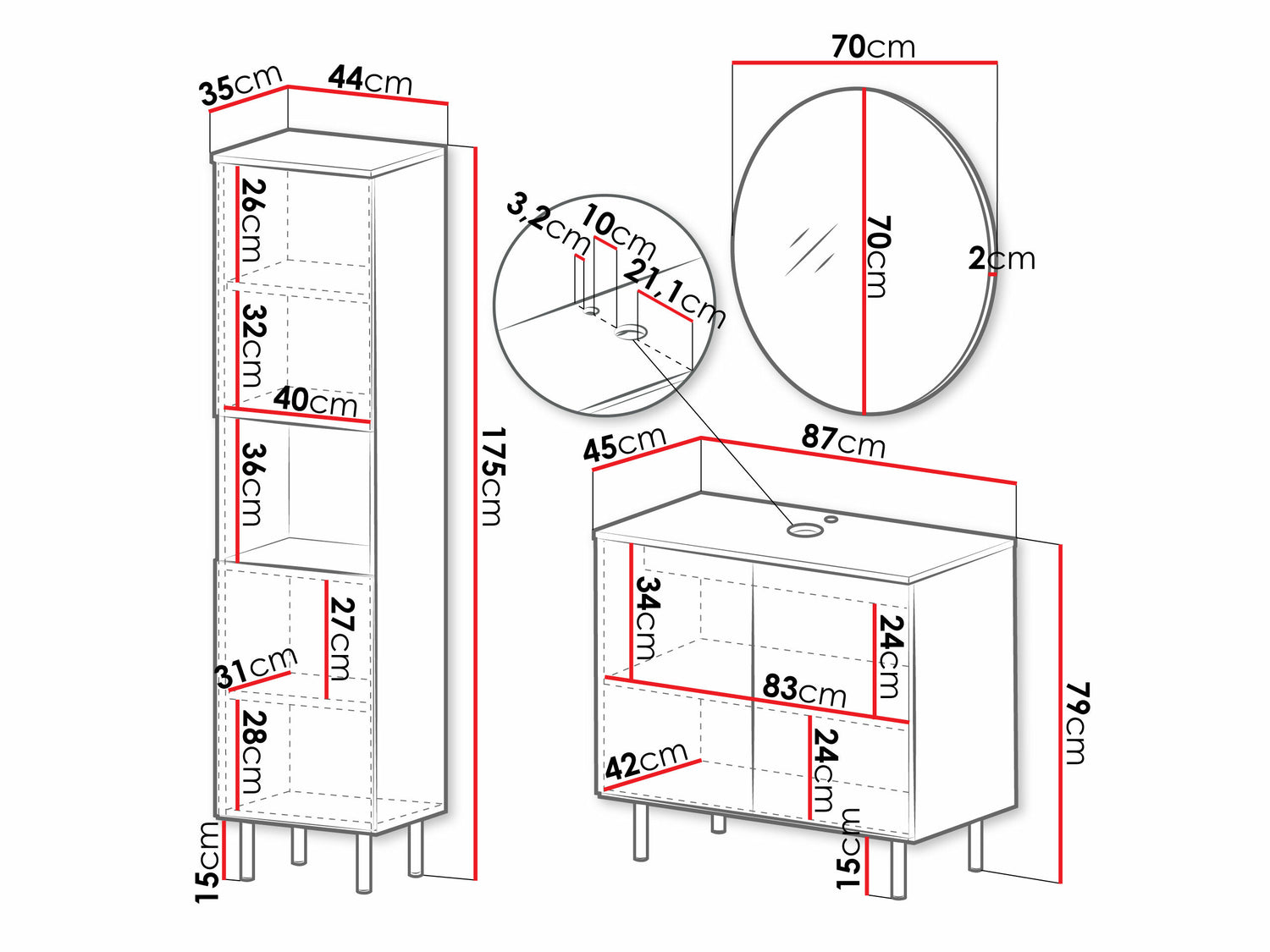 35cm
44cm
26cm
32cm
40cm
36cm
27cm
31cm
28cm
15cm
175cm
3,2cm
10cm
21,1cm
70cm
70cm
2cm
45cm
87cm
34cm
24cm
83cm
42cm
24cm
15cm
79cm