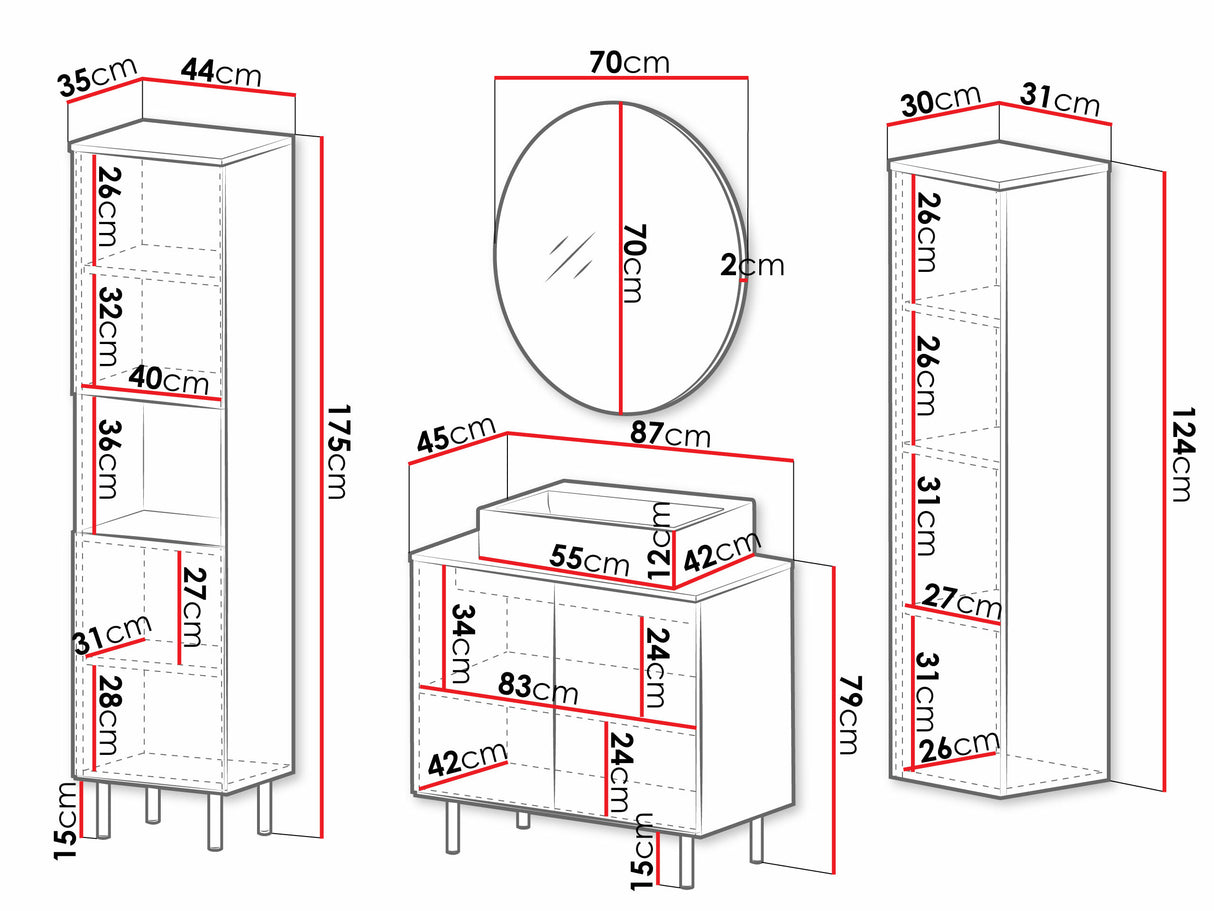 35cm
44cm
26cm
32cm
40cm
36cm
27cm
31cm
28cm
15cm
175cm
70cm
70cm
2cm
45cm
87cm
55cm
12cm
42cm
34cm
24cm
83cm
42cm
24cm
15cm
79cm
30cm
31cm
26cm
26cm
31cm
27cm
31cm
26cm
124cm