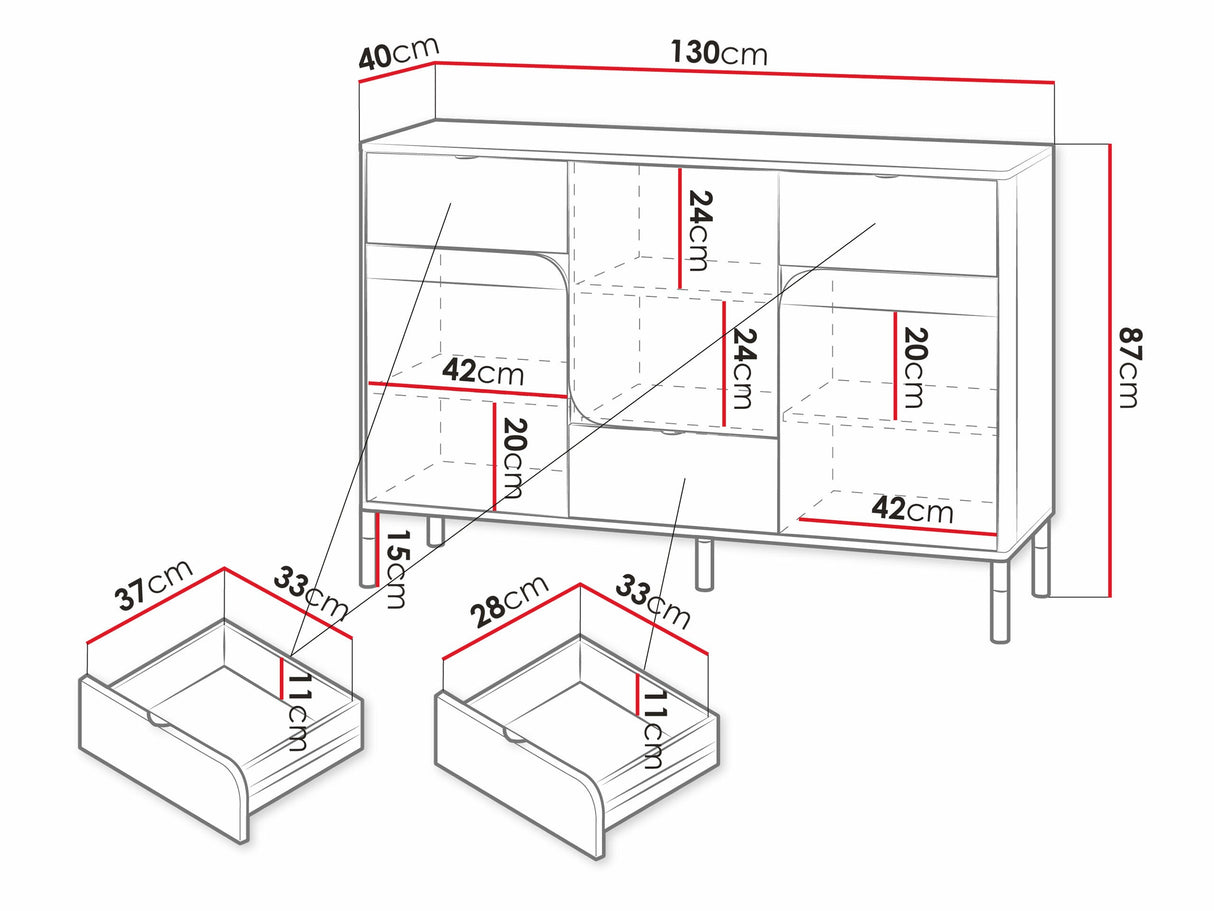 40cm
130cm
24cm
24cm
20cm
87cm
42cm
20cm
42cm
15cm
37cm
33cm
11cm
28cm
33cm
11cm