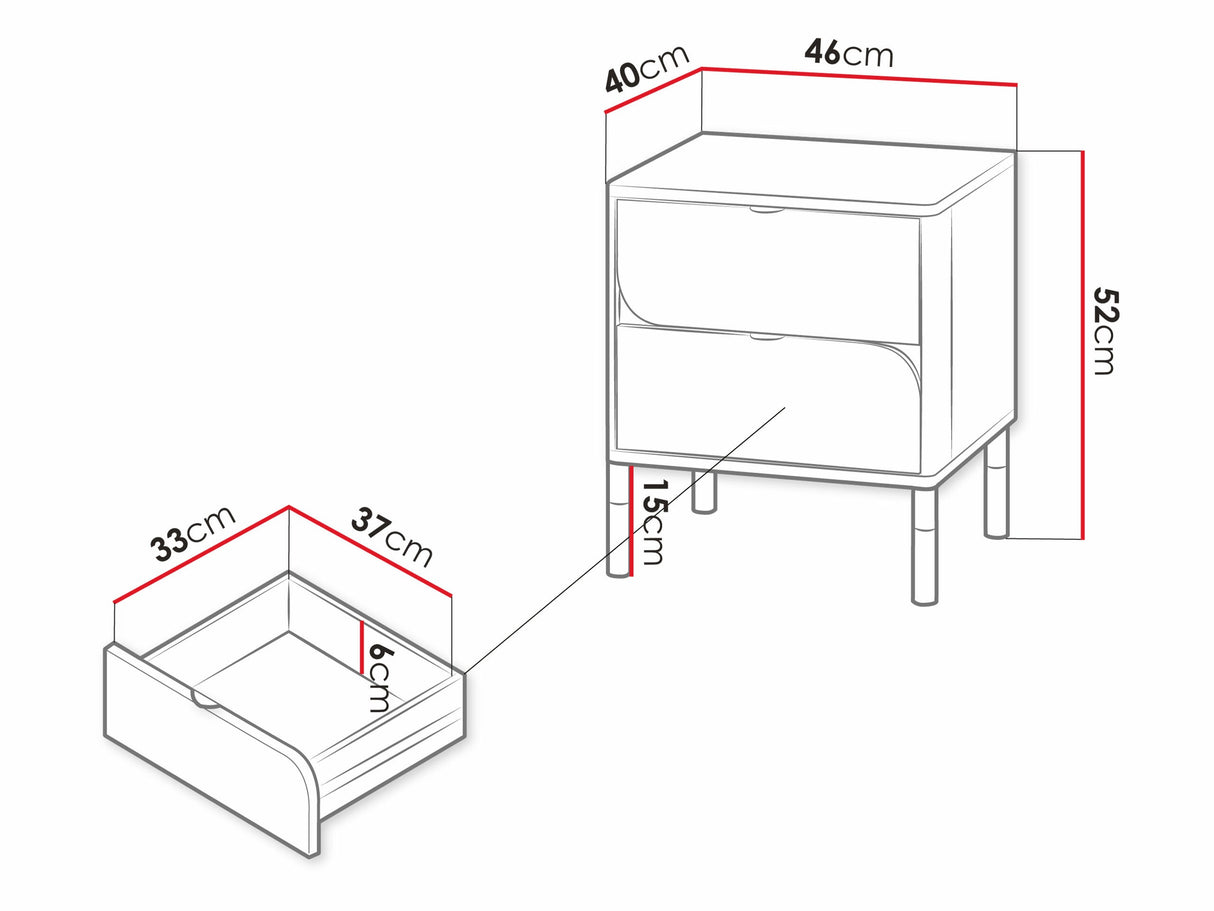 40cm
46cm
52cm
15cm
33cm
37cm
6cm