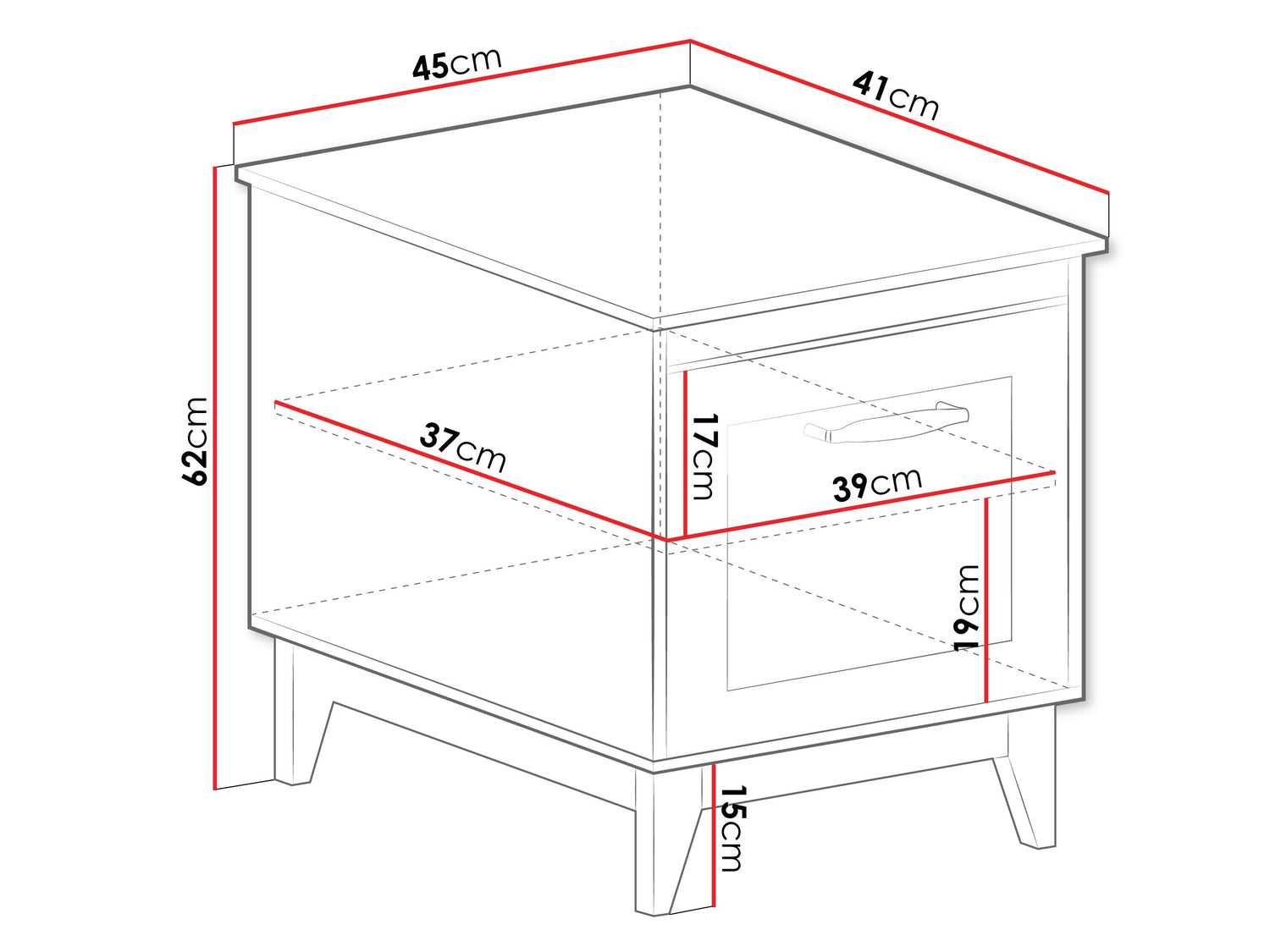 45cm
41cm
62cm
37cm
17cm
39cm
19cm
15cm