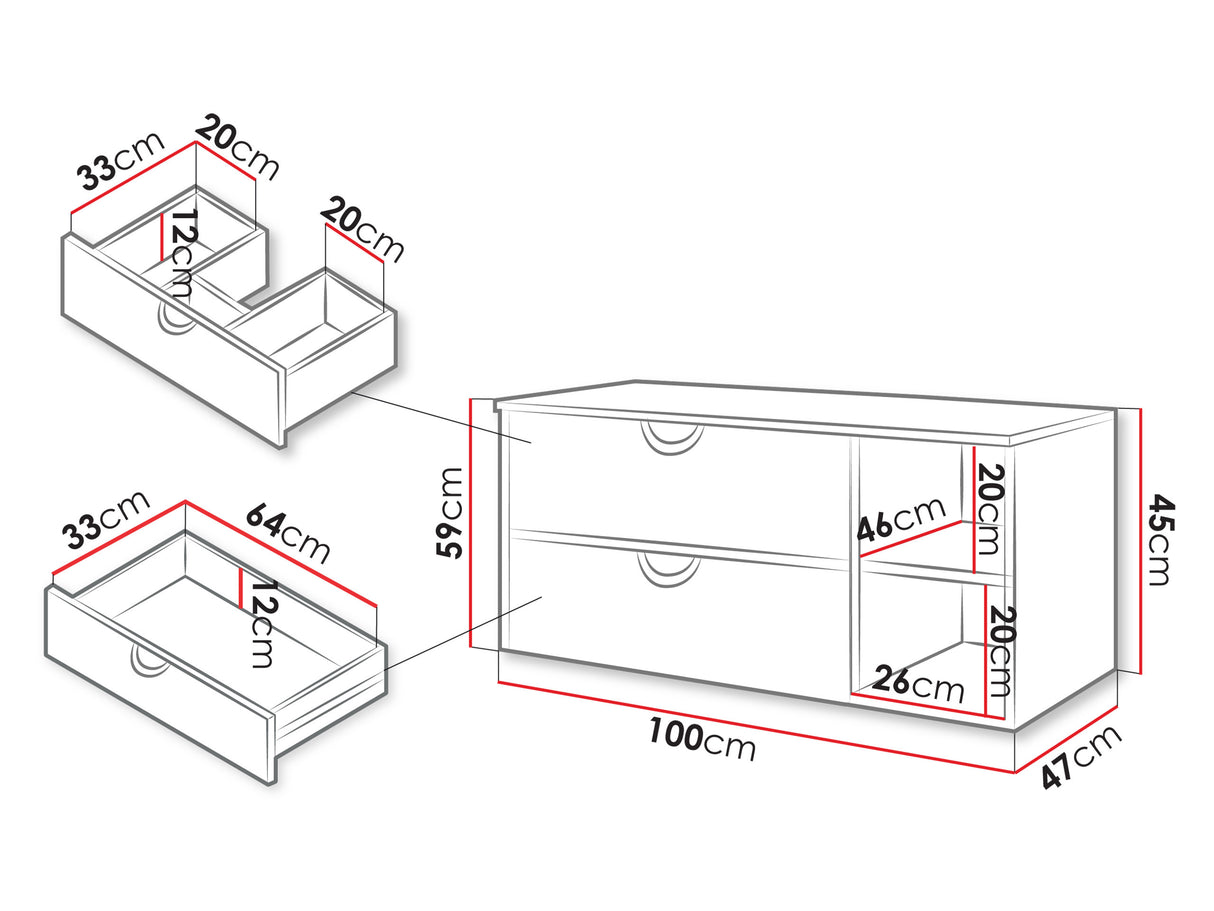 33cm
20cm
12cm
20cm
33cm
64cm
12cm
59cm
46cm
20cm
20cm
26cm
45cm
100cm
47cm