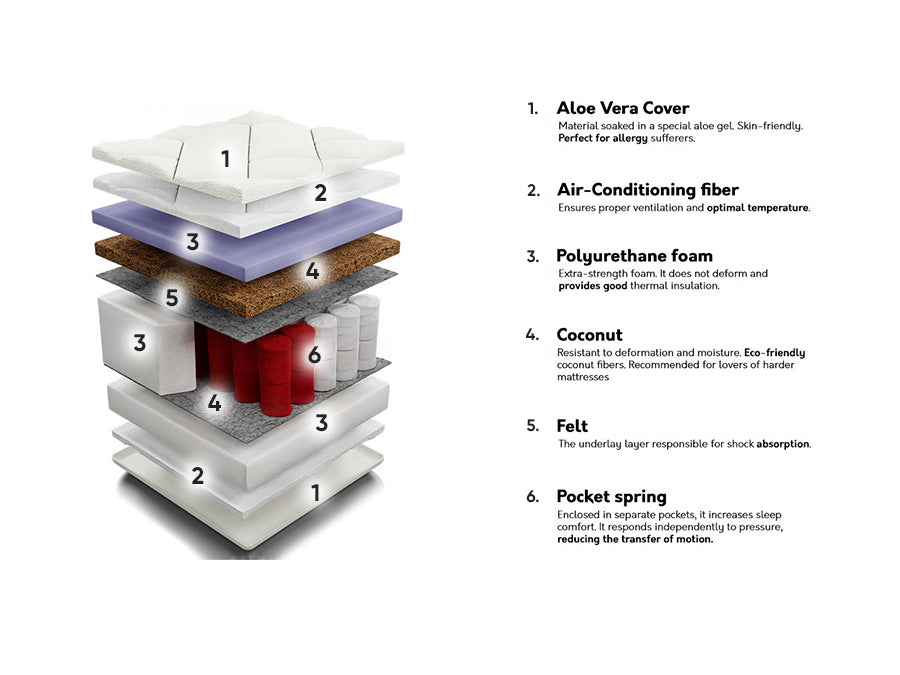 1
2
3
4
5
3
6
4
3
2
1

1. Aloe Vera Cover
Material soaked in a special aloe gel. Skin-friendly. Perfect for allergy sufferers.

2. Air-Conditioning fiber
Ensures proper ventilation and optimal temperature.

3. Polyurethane foam
Extra-strength foam. It does not deform and provides good thermal insulation.

4. Coconut
Resistant to deformation and moisture. Eco-friendly coconut fibers. Recommended for lovers of harder mattresses

5. Felt
The underlay layer responsible for shock absorption.

6. Pocket spring
Enclosed in separate pockets, it increases sleep comfort. It responds independently to pressure, reducing the transfer of motion.