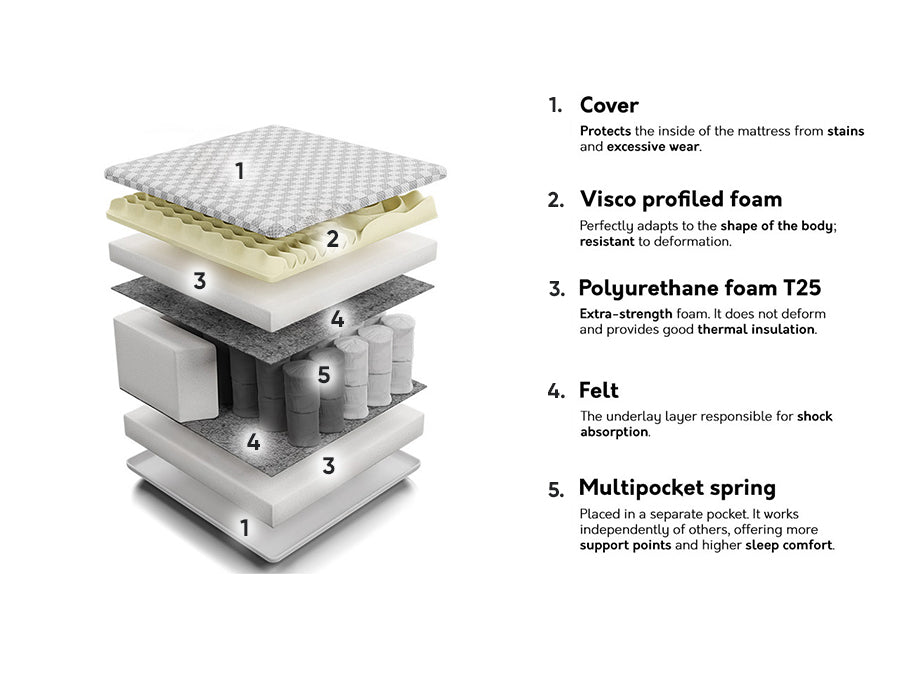 1
2
3
4
5
4
3
1

1. Cover
Protects the inside of the mattress from stains and excessive wear.

2. Visco profiled foam
Perfectly adapts to the shape of the body; resistant to deformation.

3. Polyurethane foam T25
Extra-strength foam. It does not deform and provides good thermal insulation.

4. Felt
The underlay layer responsible for shock absorption.

5. Multipocket spring
Placed in a separate pocket. It works independently of others, offering more support points and higher sleep comfort.