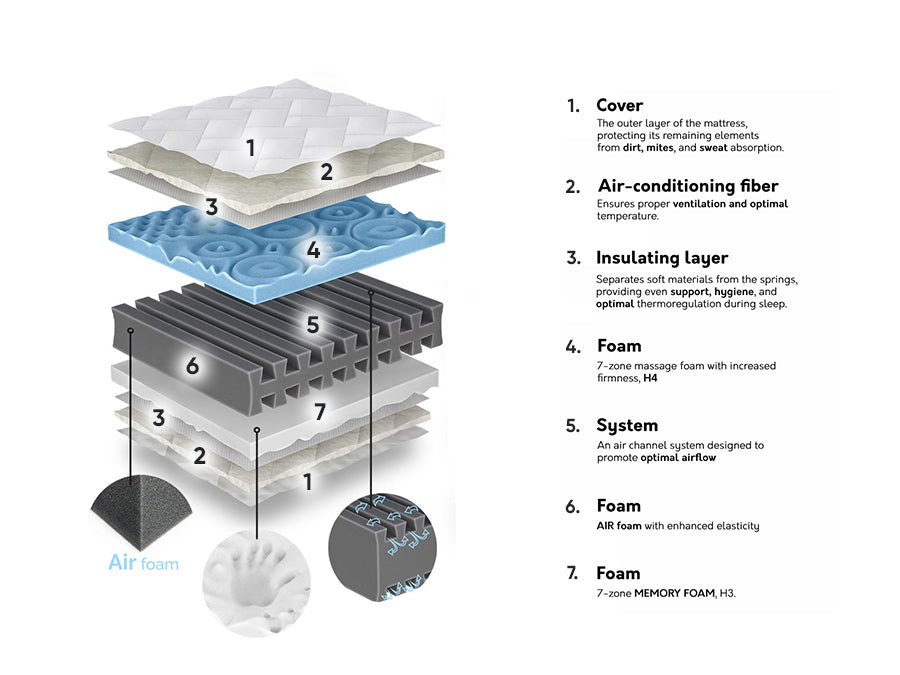 1

2

3

4

5

6

7

3

2

1

Air foam

1. Cover
The outer layer of the mattress, protecting its remaining elements from dirt, mites, and sweat absorption.

2. Air-conditioning fiber
Ensures proper ventilation and optimal temperature.

3. Insulating layer
Separates soft materials from the springs, providing even support, hygiene, and optimal thermoregulation during sleep.

4. Foam
7-zone massage foam with increased firmness, H4

5. System
An air channel system designed to promote optimal airflow

6. Foam
AIR foam with enhanced elasticity

7. Foam
7-zone MEMORY FOAM, H3.