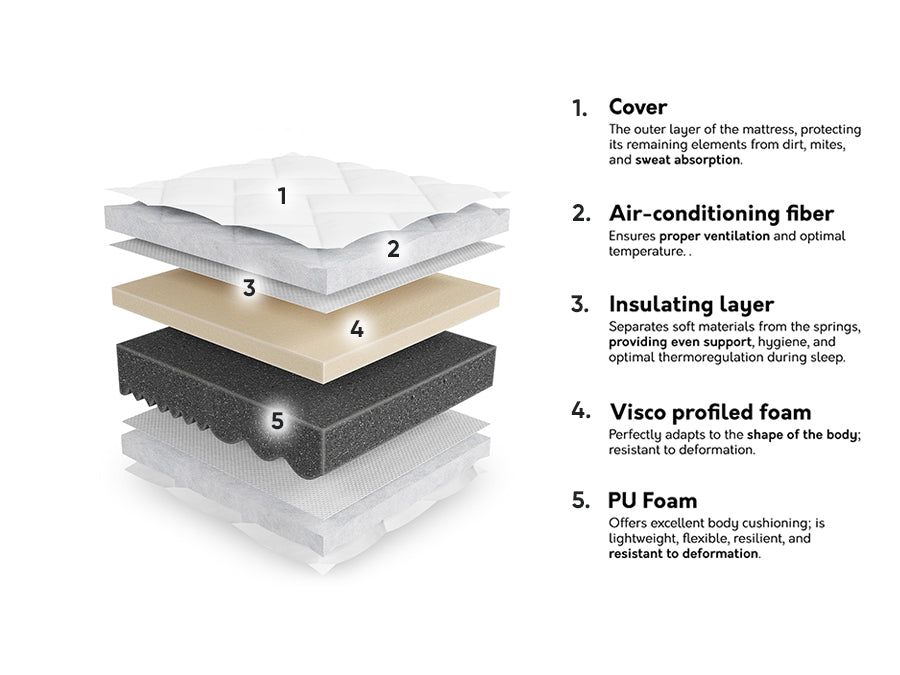 1
2
3
4
5

1. Cover
The outer layer of the mattress, protecting its remaining elements from dirt, mites, and sweat absorption.

2. Air-conditioning fiber
Ensures proper ventilation and optimal temperature. .

3. Insulating layer
Separates soft materials from the springs, providing even support, hygiene, and optimal thermoregulation during sleep.

4. Visco profiled foam
Perfectly adapts to the shape of the body; resistant to deformation.

5. PU Foam
Offers excellent body cushioning; is lightweight, flexible, resilient, and resistant to deformation.