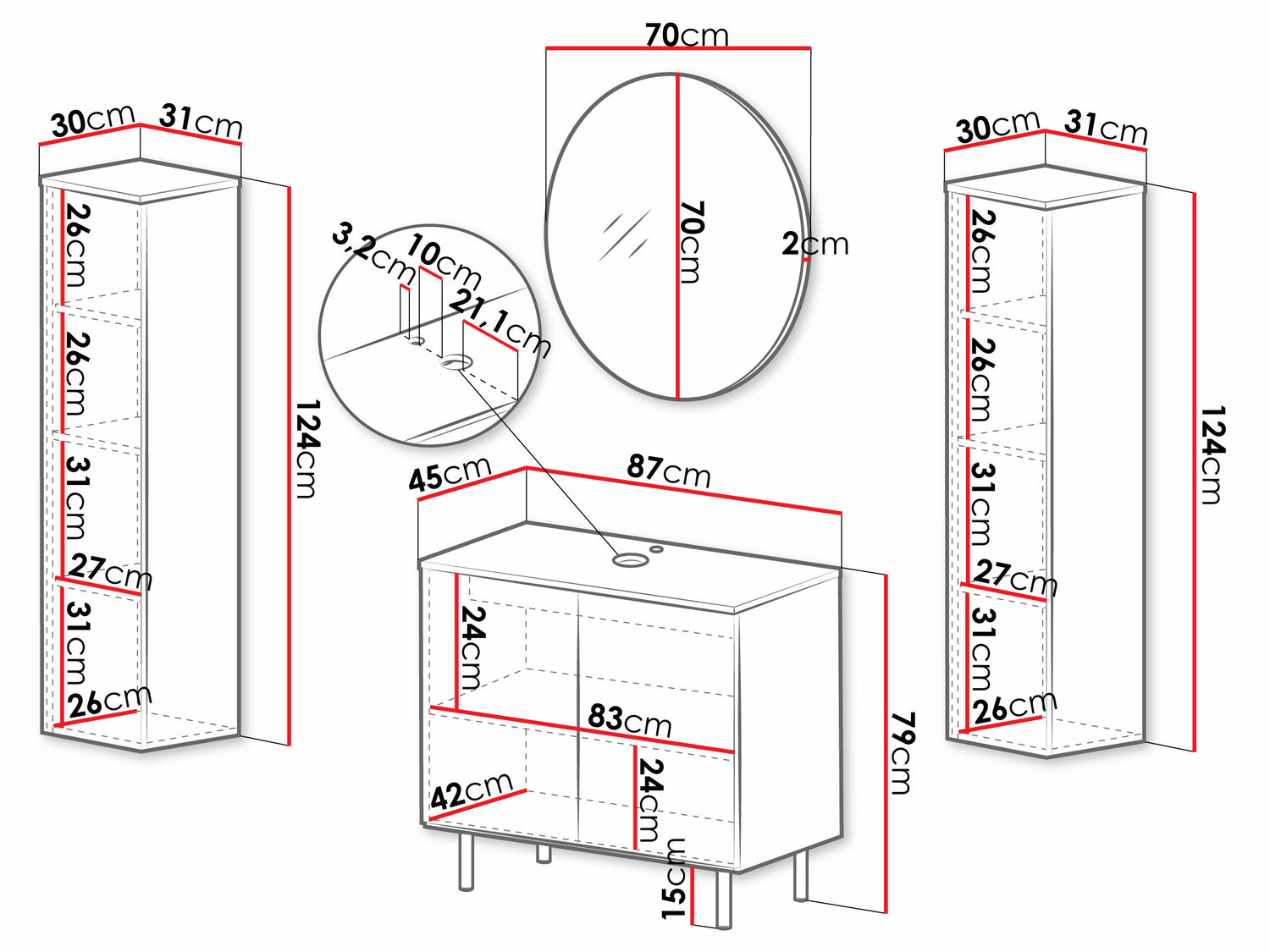 30cm 31cm
26cm
26cm
31cm
27cm
31cm
26cm
124cm

3,2cm 10cm
21,1cm

70cm
70cm
2cm

45cm 87cm
24cm
83cm
42cm
24cm
15cm
79cm

30cm 31cm
26cm
26cm
31cm
27cm
31cm
26cm
124cm