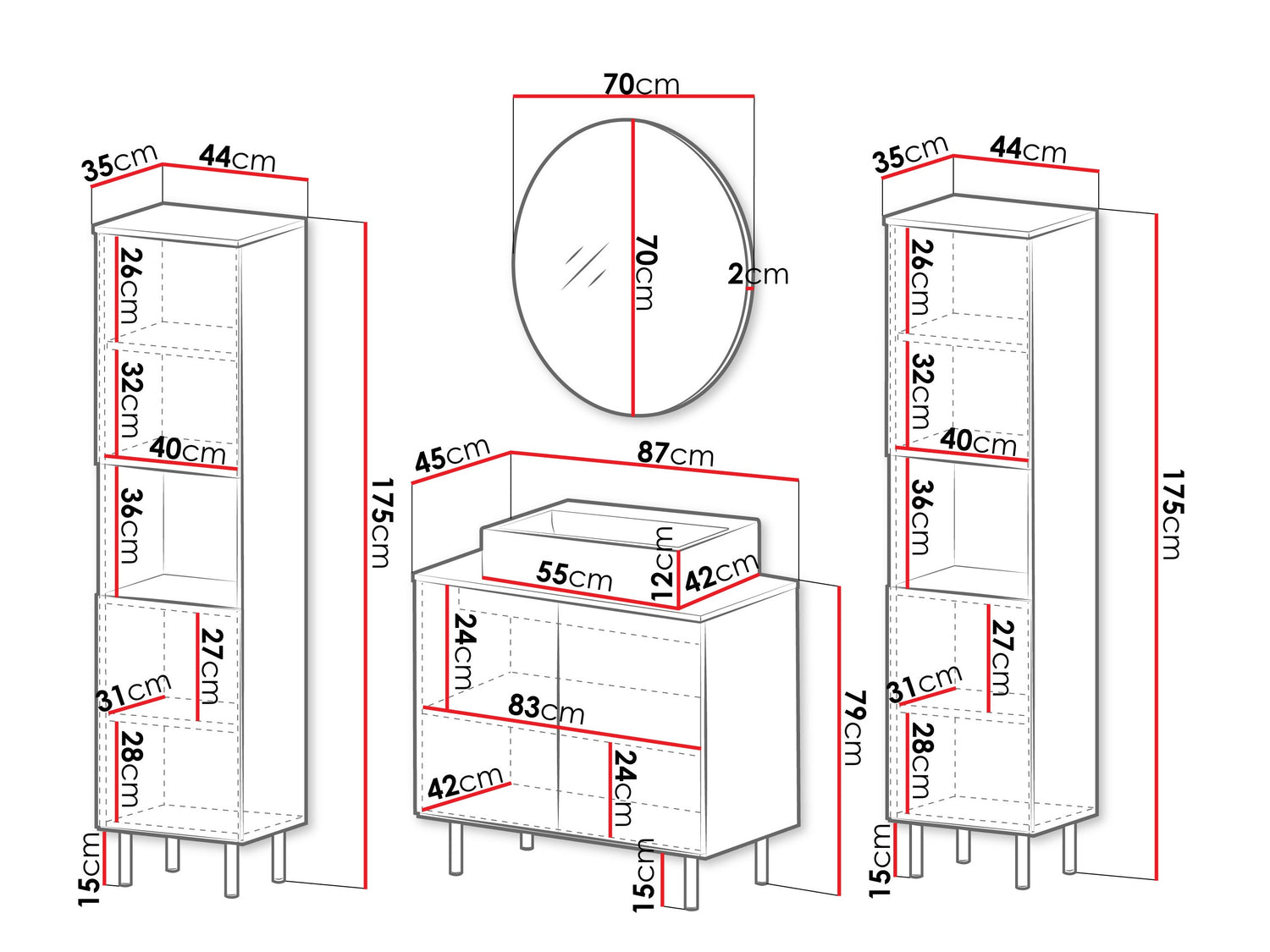 35cm
44cm
26cm
32cm
40cm
36cm
27cm
31cm
28cm
15cm
175cm

70cm
70cm
2cm

45cm
87cm
55cm
12cm
42cm
24cm
83cm
42cm
24cm
15cm
79cm

35cm
44cm
26cm
32cm
40cm
36cm
27cm
31cm
28cm
15cm
175cm