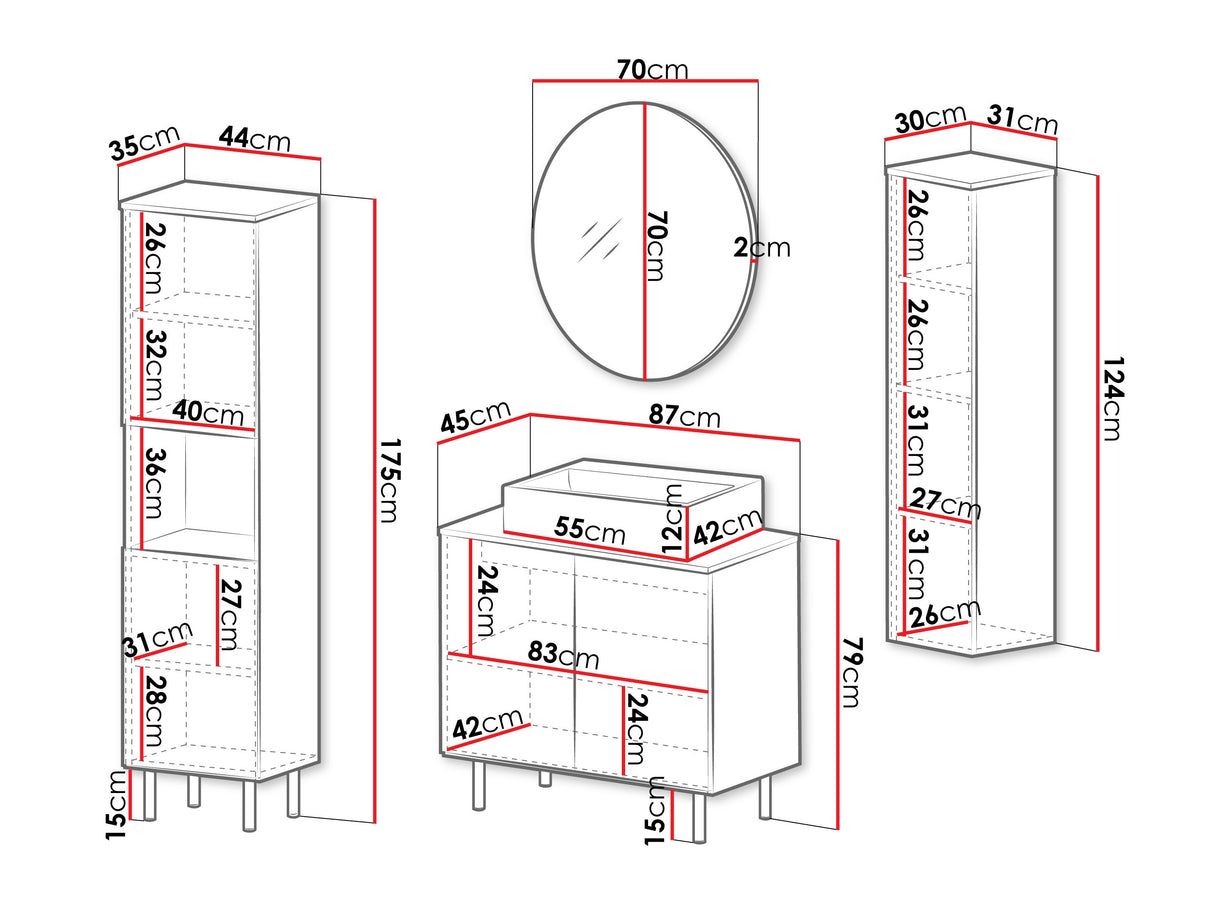 35cm
44cm
26cm
32cm
40cm
36cm
27cm
31cm
28cm
15cm
175cm
70cm
70cm
2cm
45cm
87cm
55cm
12cm
42cm
24cm
83cm
42cm
24cm
15cm
79cm
30cm
31cm
26cm
26cm
31cm
27cm
31cm
26cm
124cm