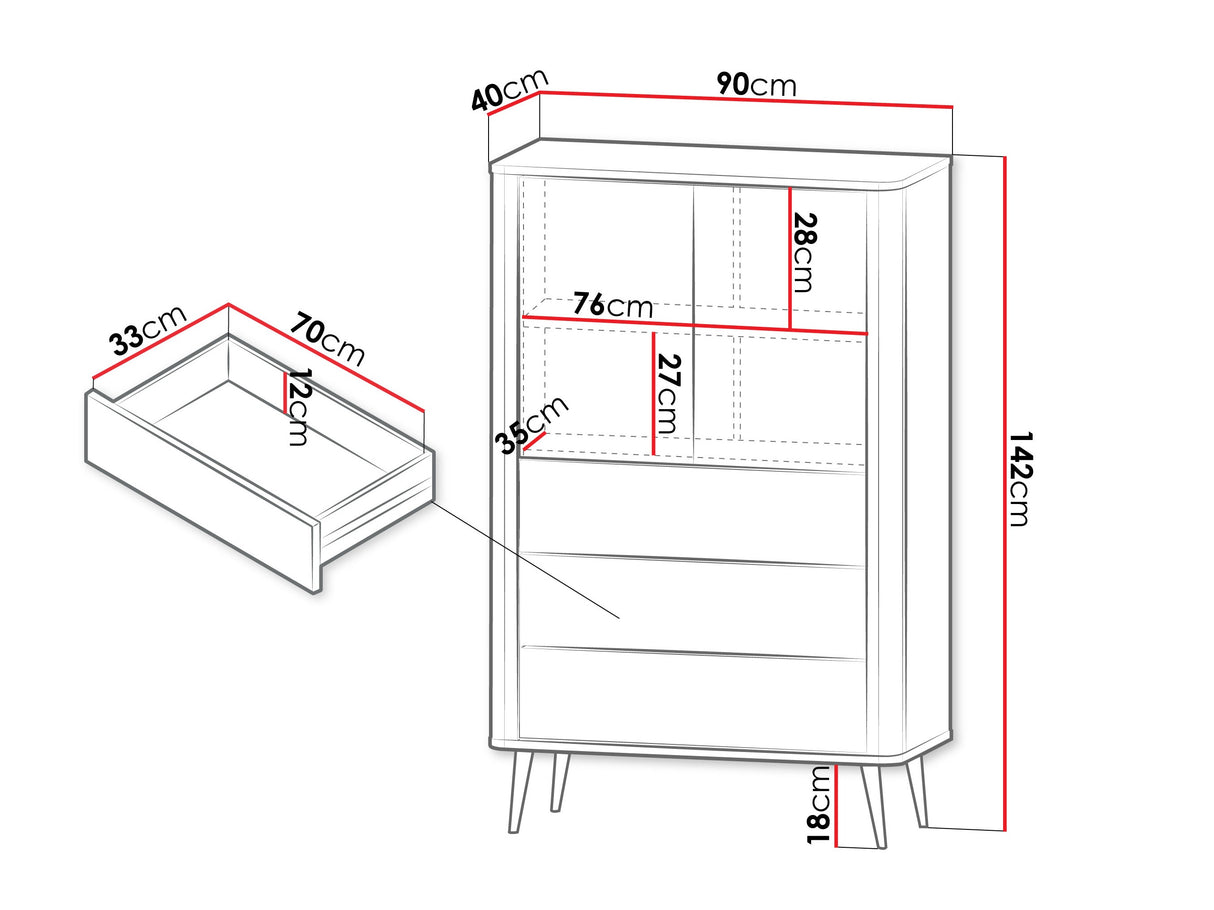 40cm
90cm
28cm
76cm
27cm
35cm
142cm
18cm
33cm
70cm
12cm