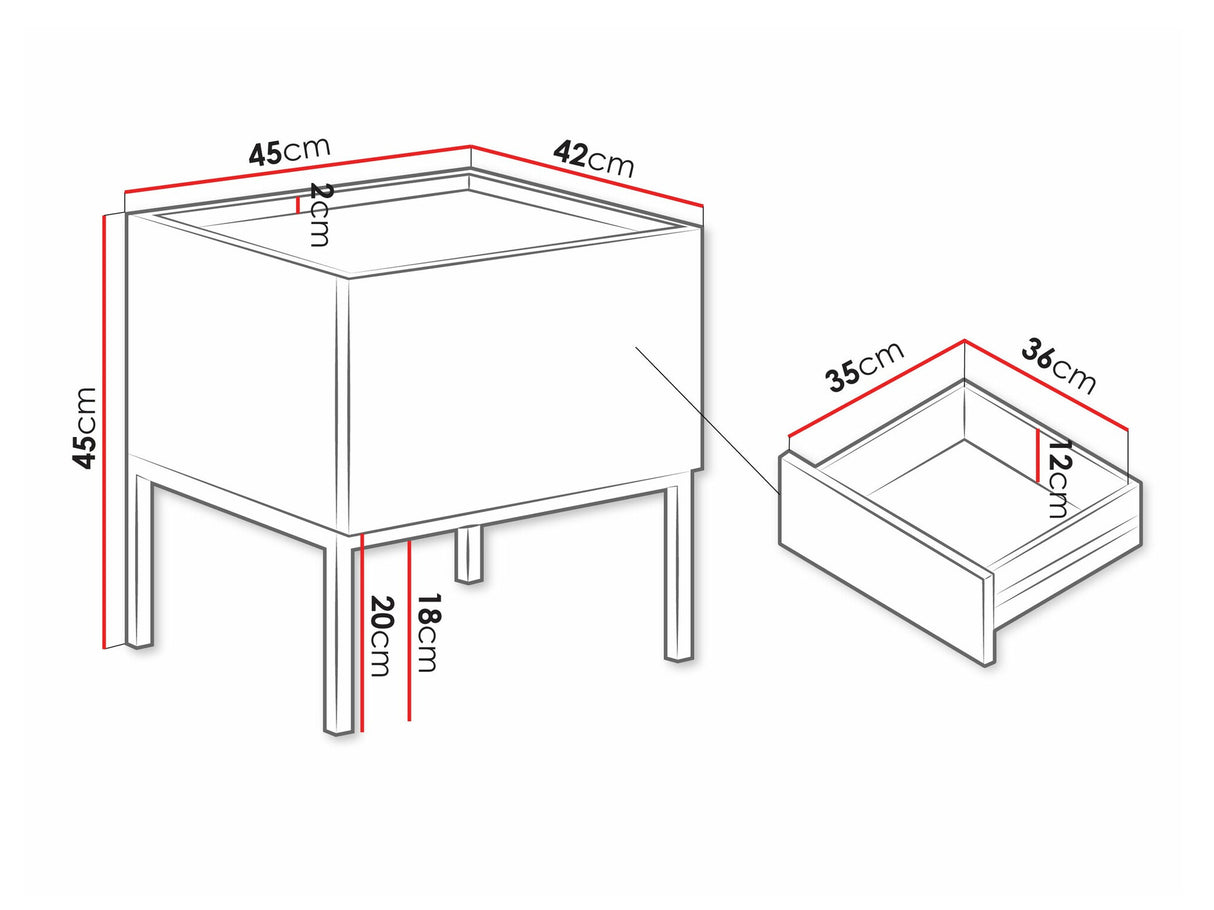 45cm
42cm
2cm
45cm
20cm
18cm
35cm
36cm
12cm