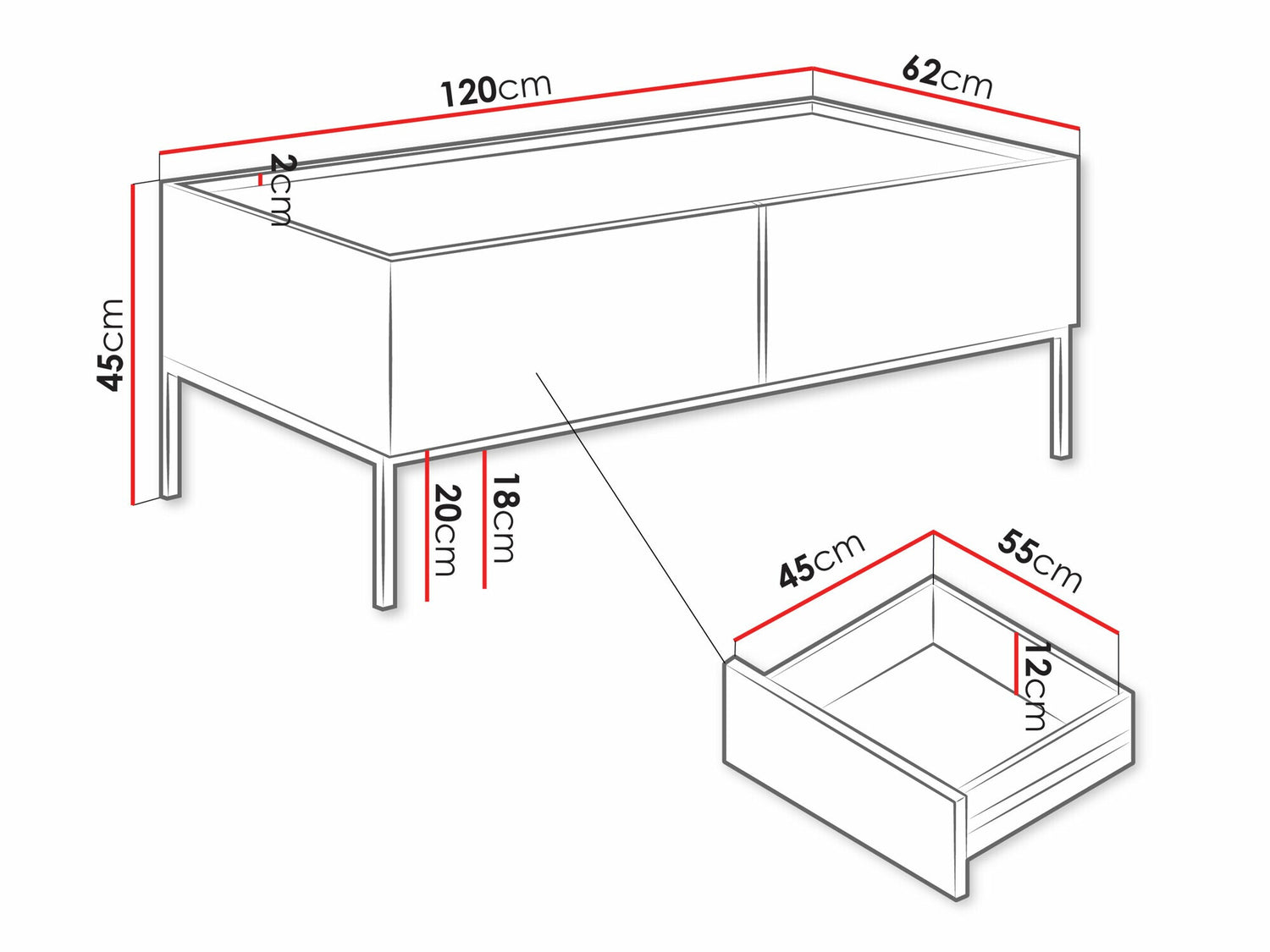 120cm
62cm
2cm
45cm
20cm
18cm
45cm
55cm
12cm