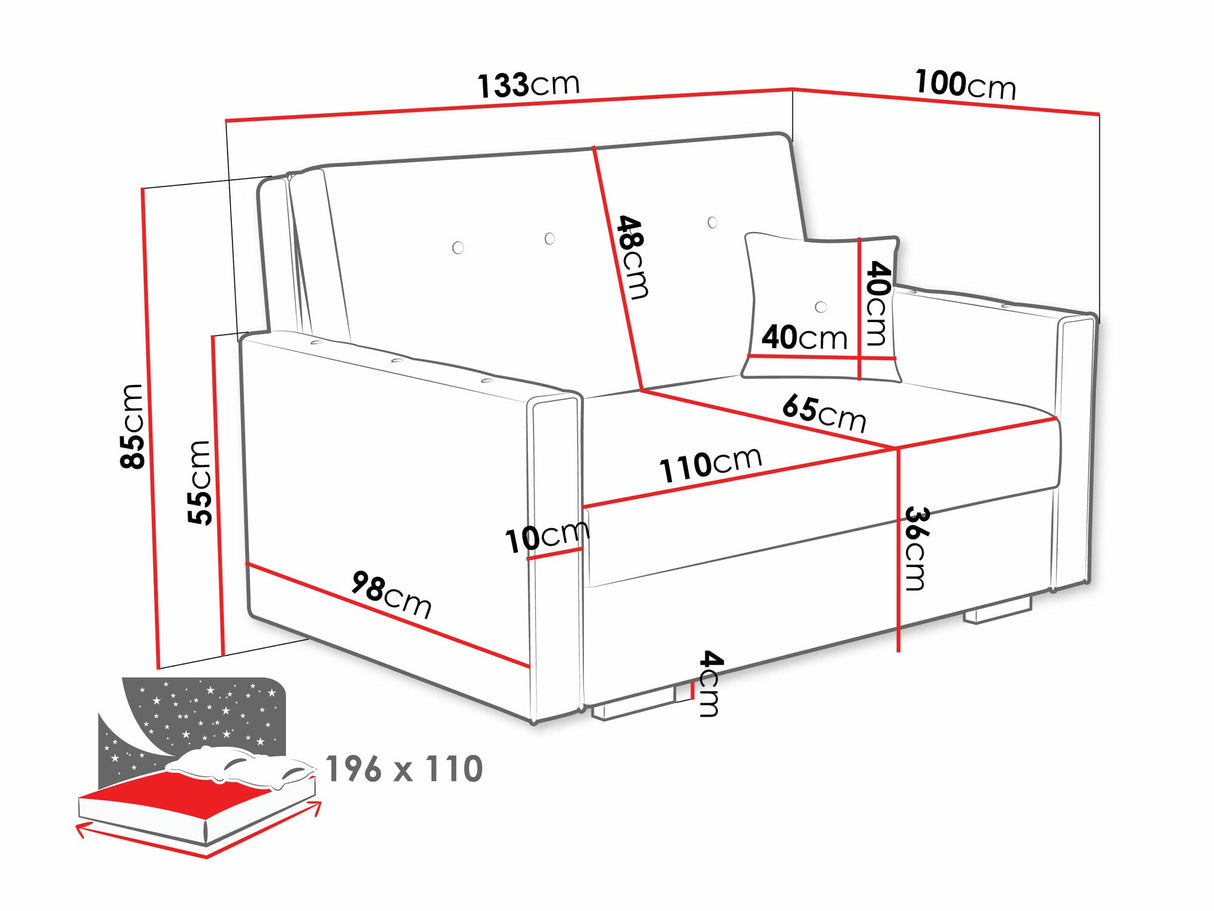 133cm
100cm
48cm
40cm
40cm
85cm
55cm
65cm
110cm
10cm
36cm
98cm
4cm
196 x 110