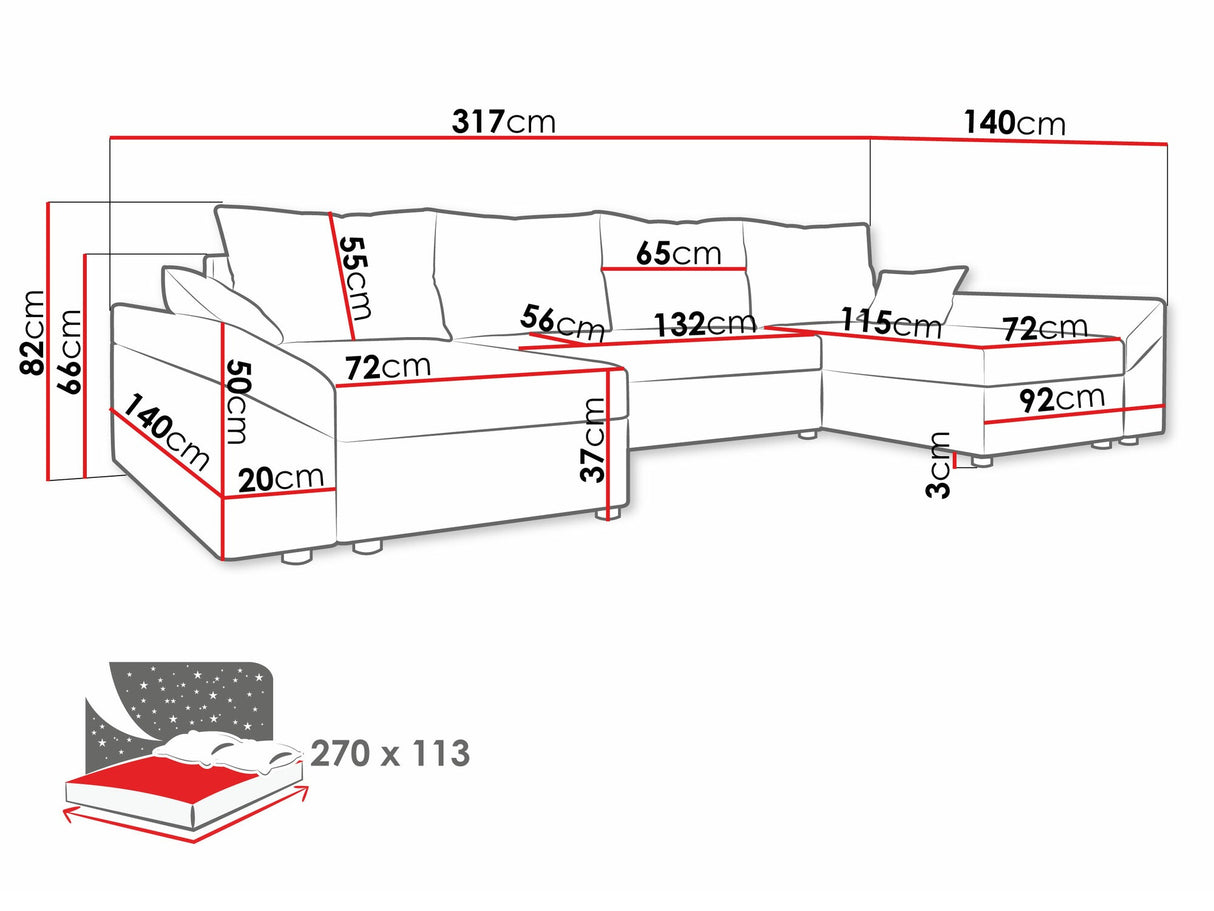 317cm
140cm
82cm
66cm
55cm
65cm
56cm
132cm
115cm
72cm
72cm
50cm
140cm
20cm
37cm
92cm
3cm
270 x 113