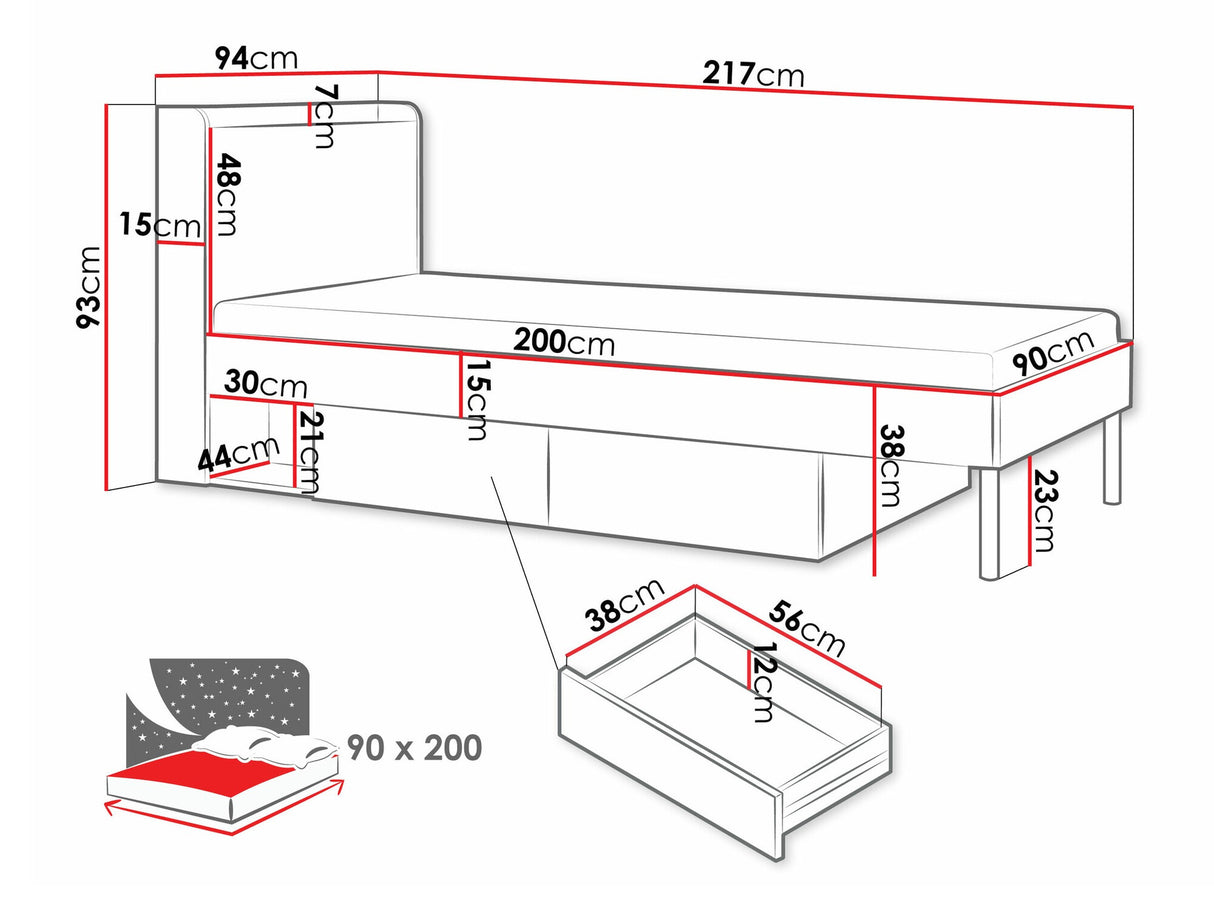 94cm
217cm
7cm
48cm
15cm
93cm
200cm
90cm
30cm
15cm
21cm
44cm
38cm
23cm
38cm
56cm
12cm
90 x 200