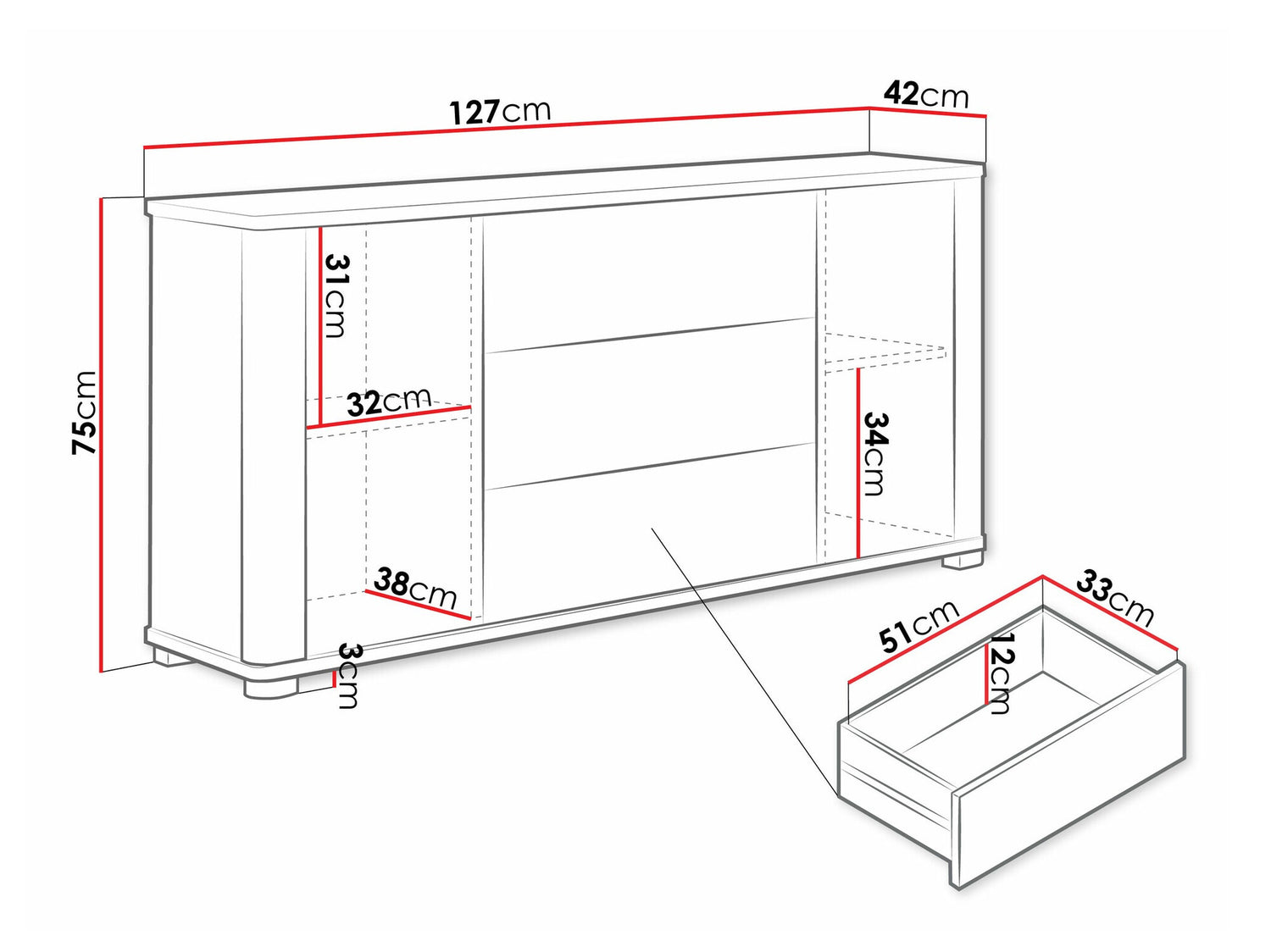 127cm
42cm
75cm
31cm
32cm
34cm
38cm
3cm
51cm
33cm
12cm