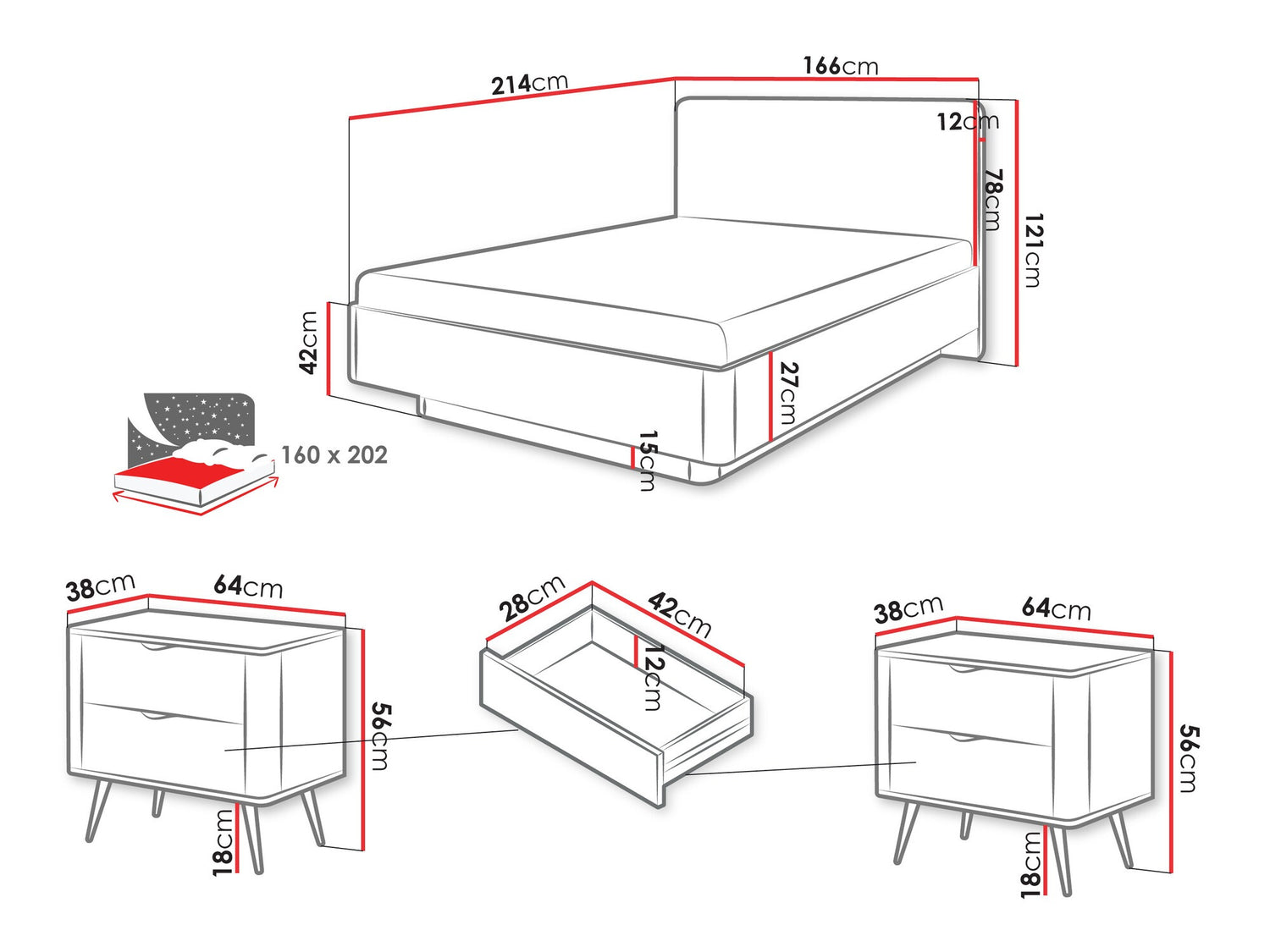 214cm
166cm
12cm
78cm
121cm
42cm
27cm
15cm
160 x 202
38cm
64cm
56cm
18cm
28cm
42cm
12cm
38cm
64cm
56cm
18cm