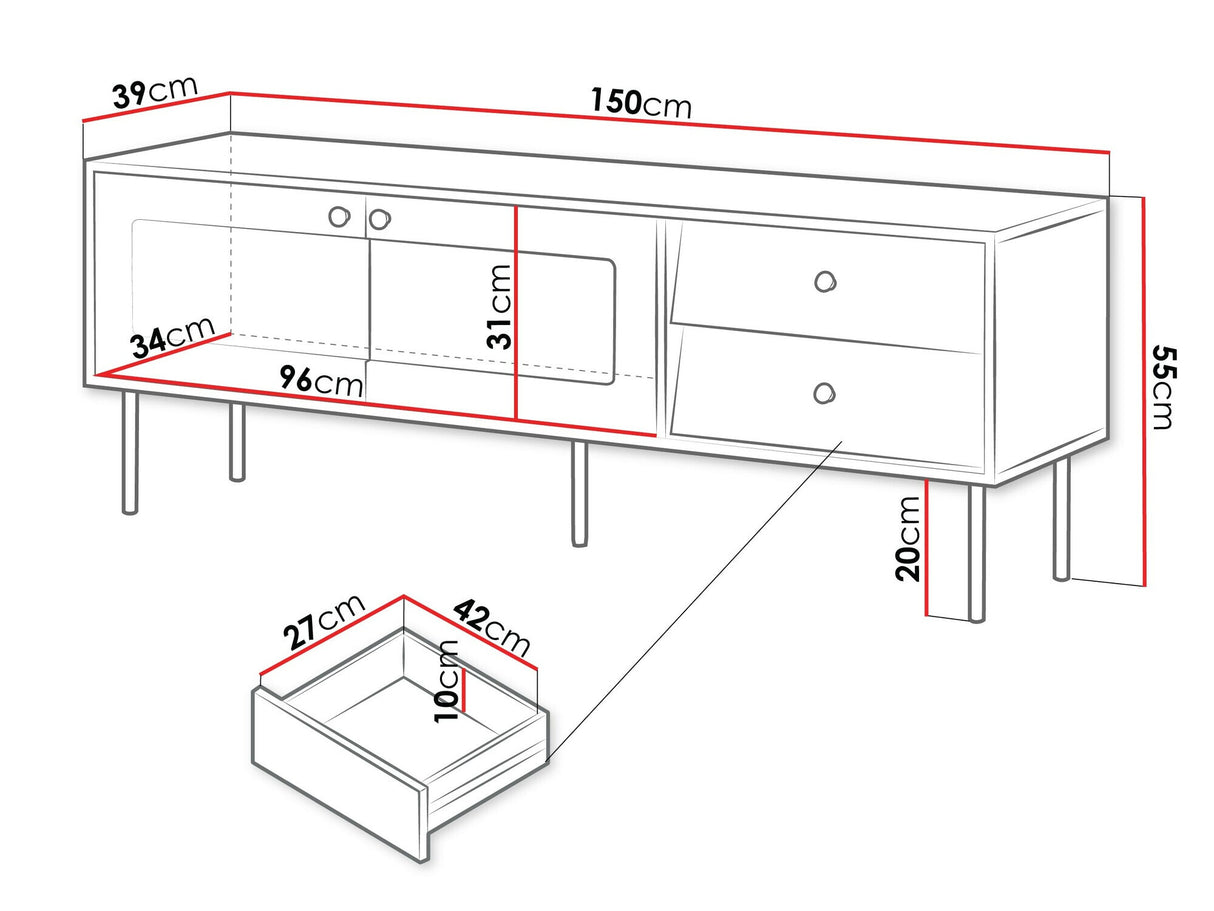 39cm
150cm
31cm
34cm
96cm
55cm
20cm
27cm
42cm
10cm