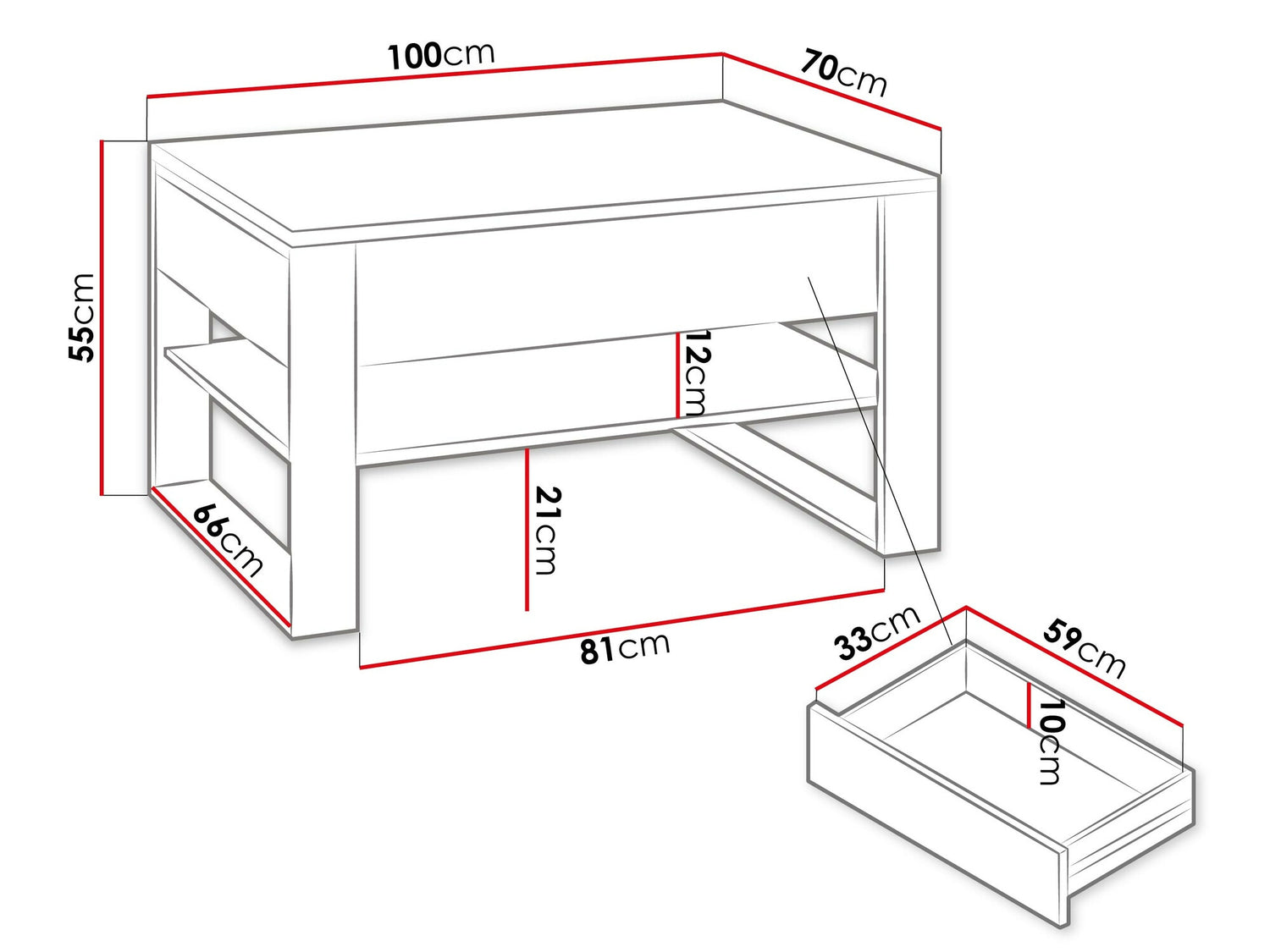 100cm
70cm
55cm
12cm
21cm
66cm
81cm
33cm
59cm
10cm