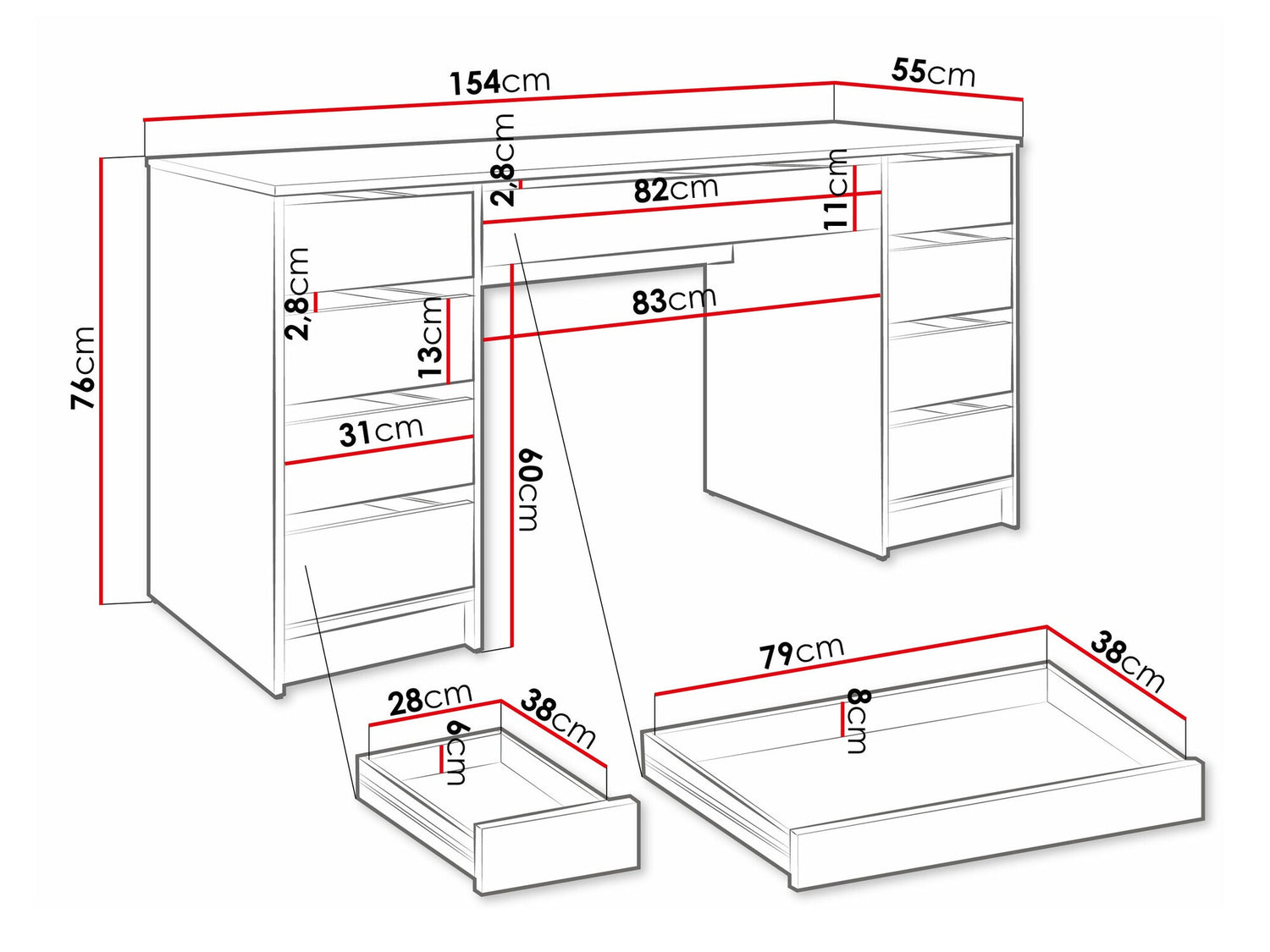 154cm
55cm
2,8cm
82cm
11cm
76cm
2,8cm
13cm
83cm
31cm
60cm
28cm
38cm
6cm
79cm
38cm
8cm