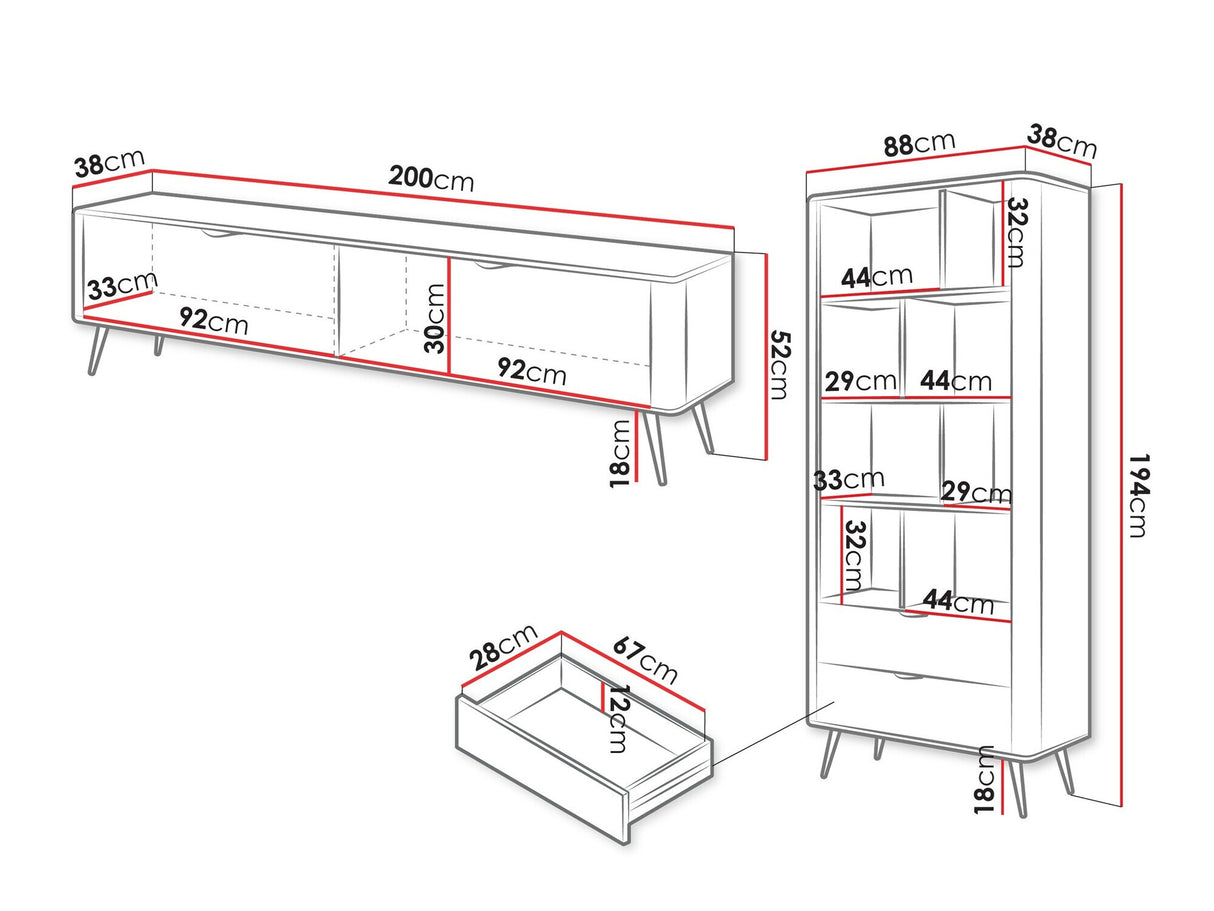 38cm
200cm
33cm
92cm
30cm
92cm
52cm
18cm
88cm
38cm
32cm
44cm
29cm
44cm
33cm
29cm
32cm
44cm
194cm
18cm
28cm
67cm
12cm