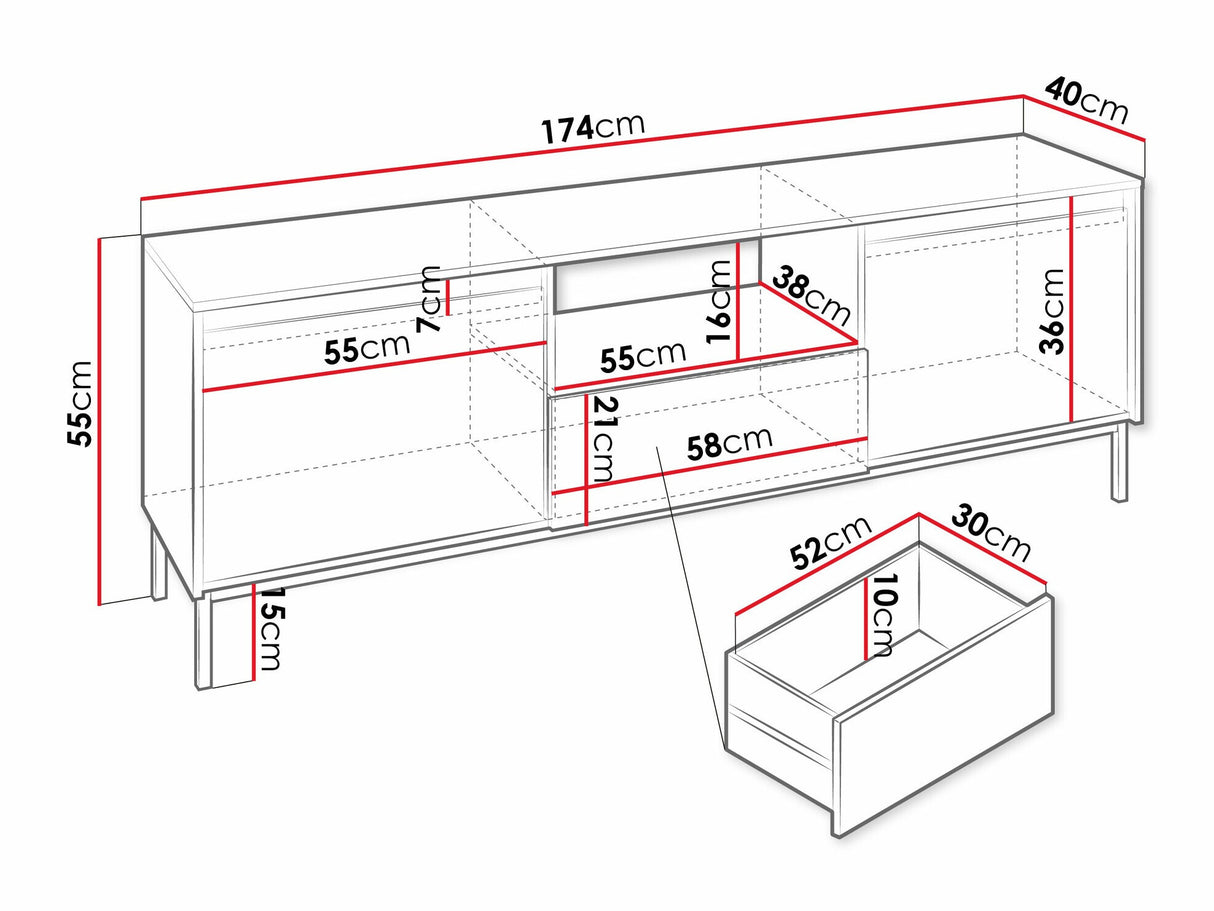 174cm
40cm
55cm
7cm
55cm
16cm
38cm
55cm
36cm
21cm
58cm
15cm
52cm
30cm
10cm