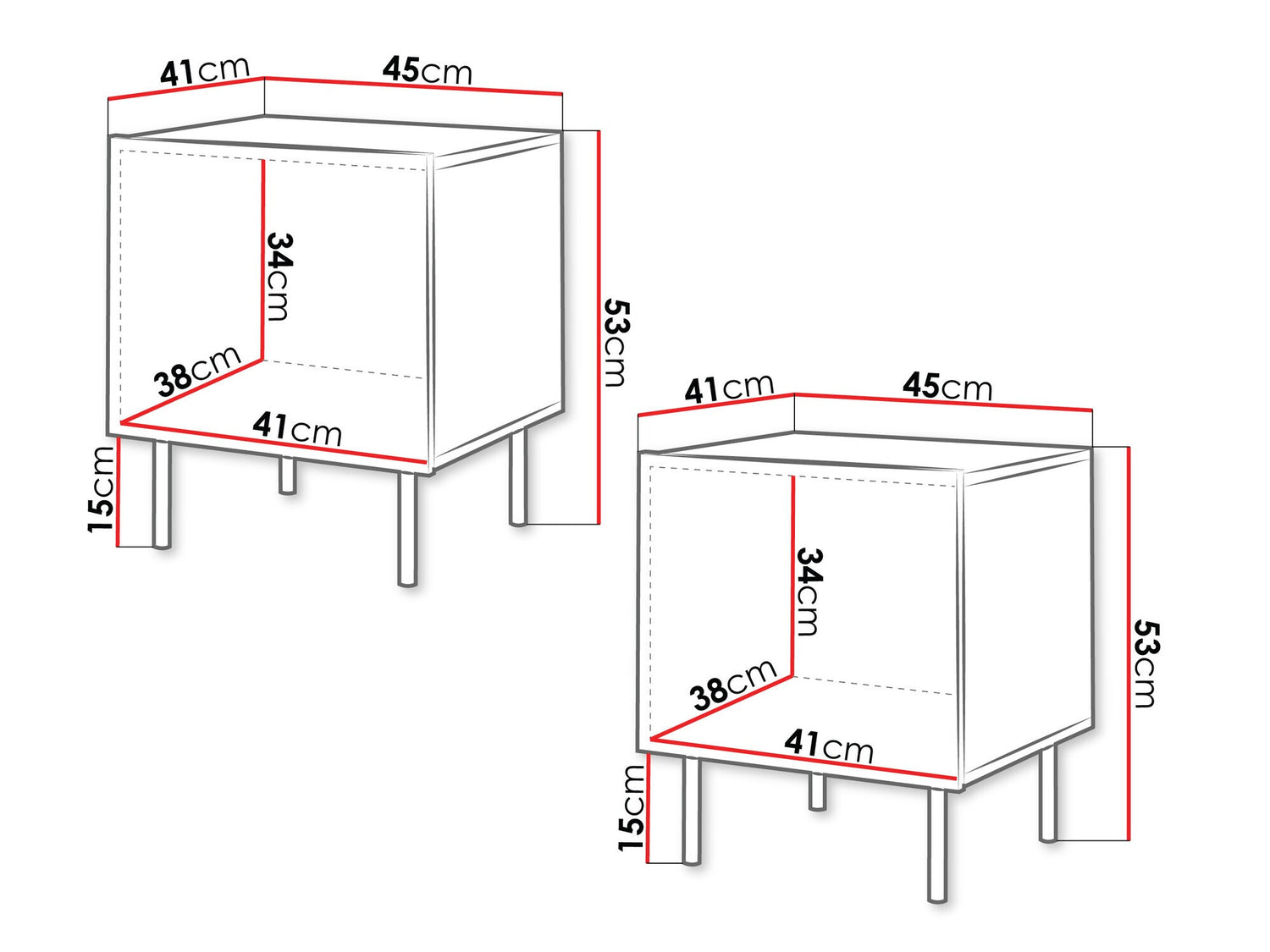 41cm
45cm
34cm
53cm
38cm
41cm
15cm

41cm
45cm
34cm
53cm
38cm
41cm
15cm