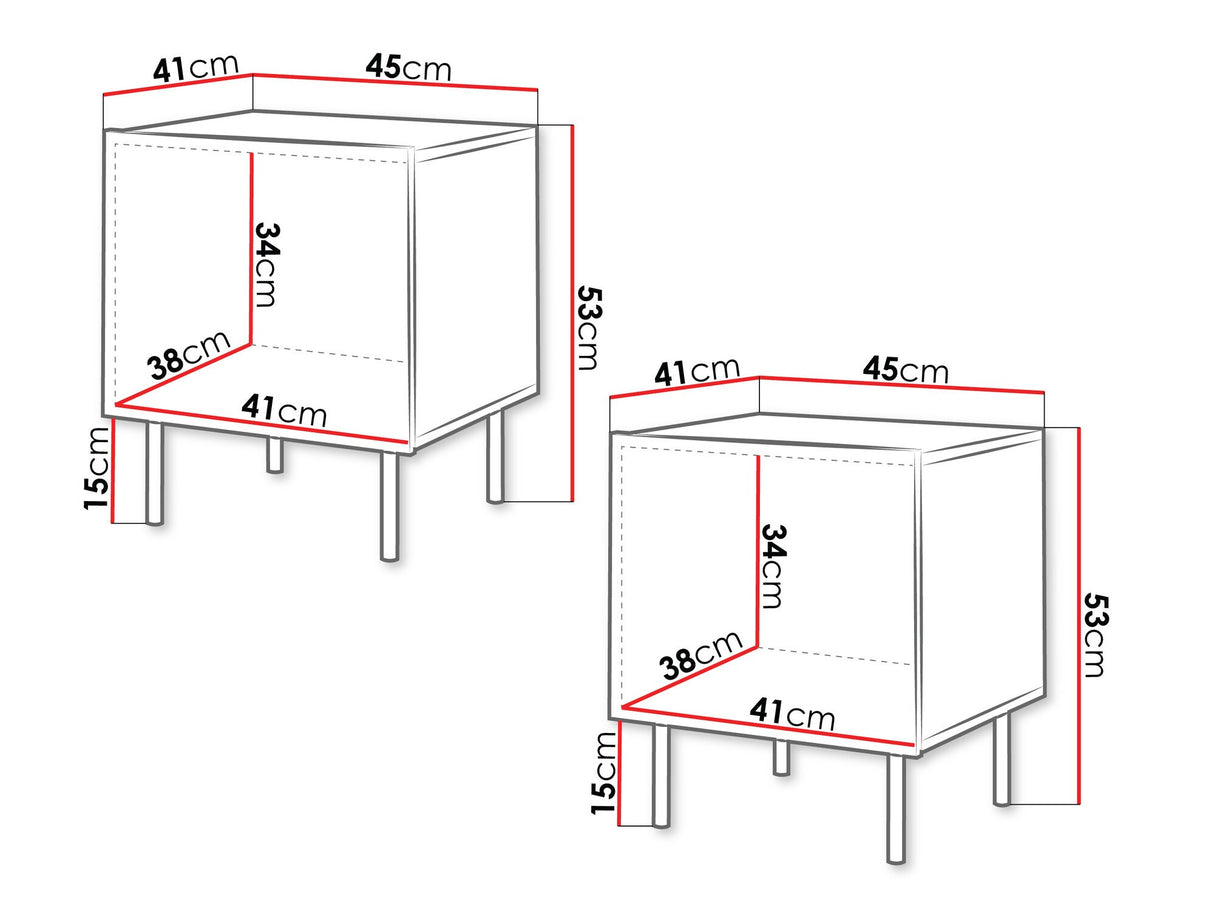 41cm
45cm
34cm
53cm
38cm
41cm
15cm

41cm
45cm
34cm
53cm
38cm
41cm
15cm