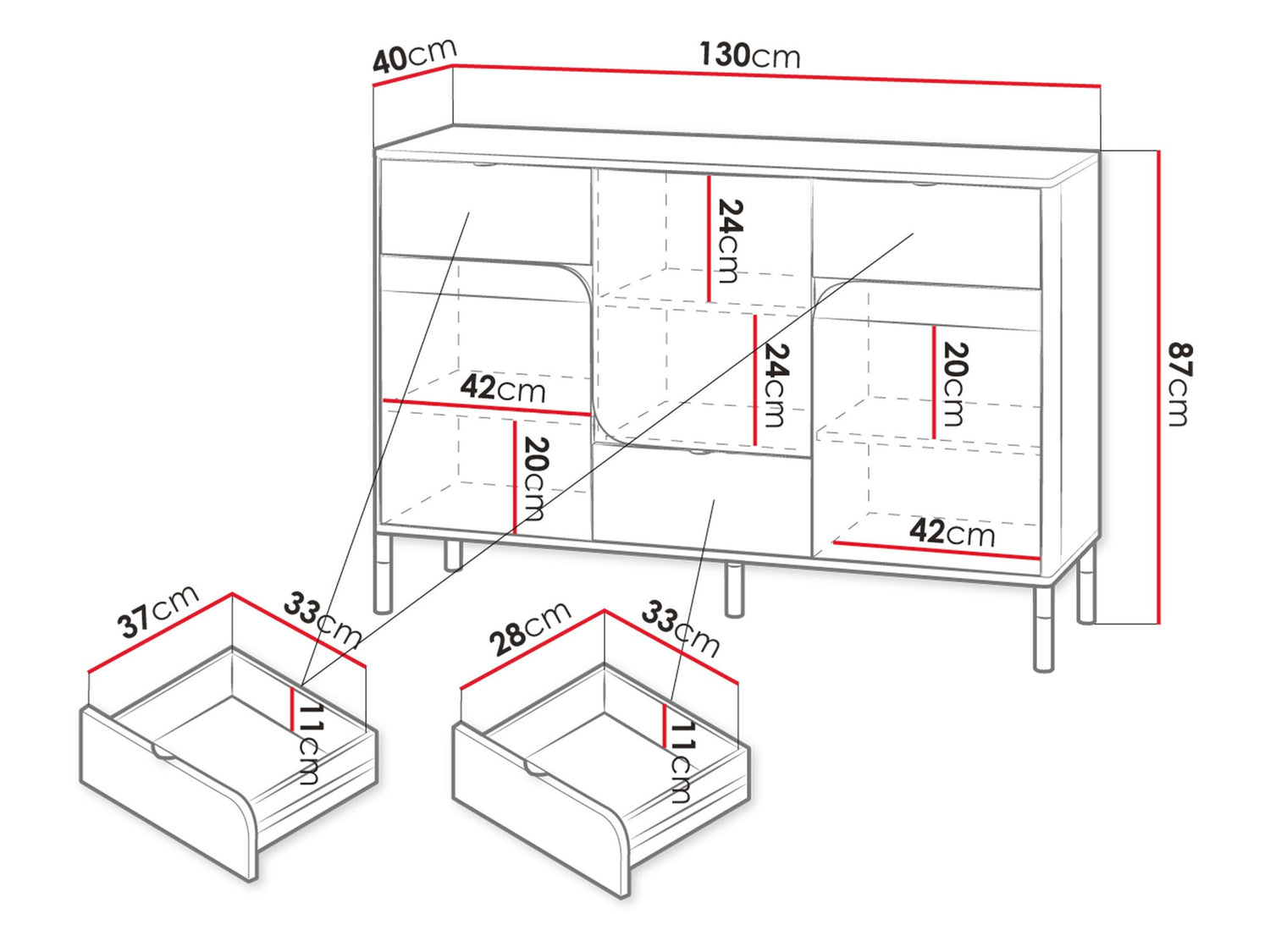 40cm
130cm
24cm
24cm
20cm
87cm
42cm
20cm
42cm
37cm
33cm
11cm
28cm
33cm
11cm