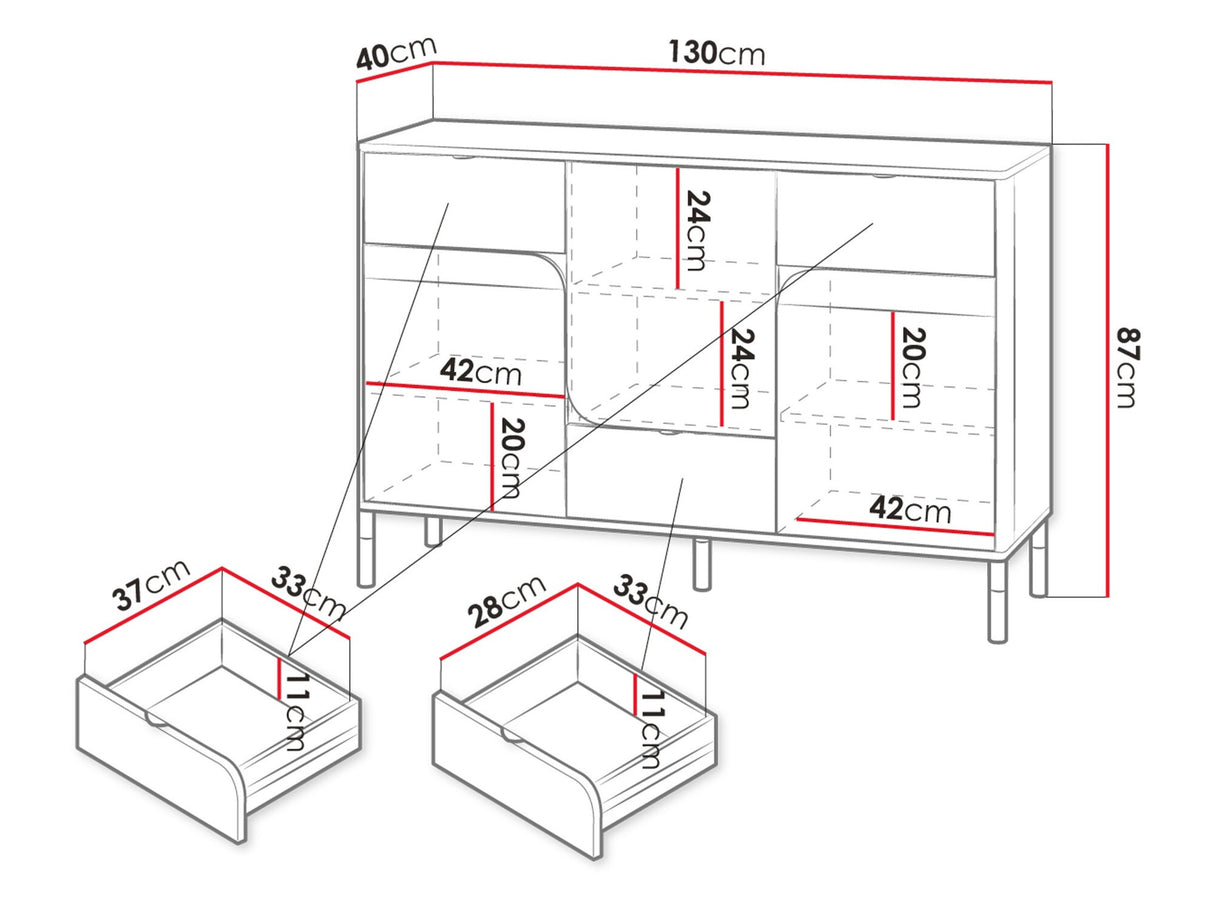 40cm
130cm
24cm
24cm
20cm
87cm
42cm
20cm
42cm
37cm
33cm
11cm
28cm
33cm
11cm