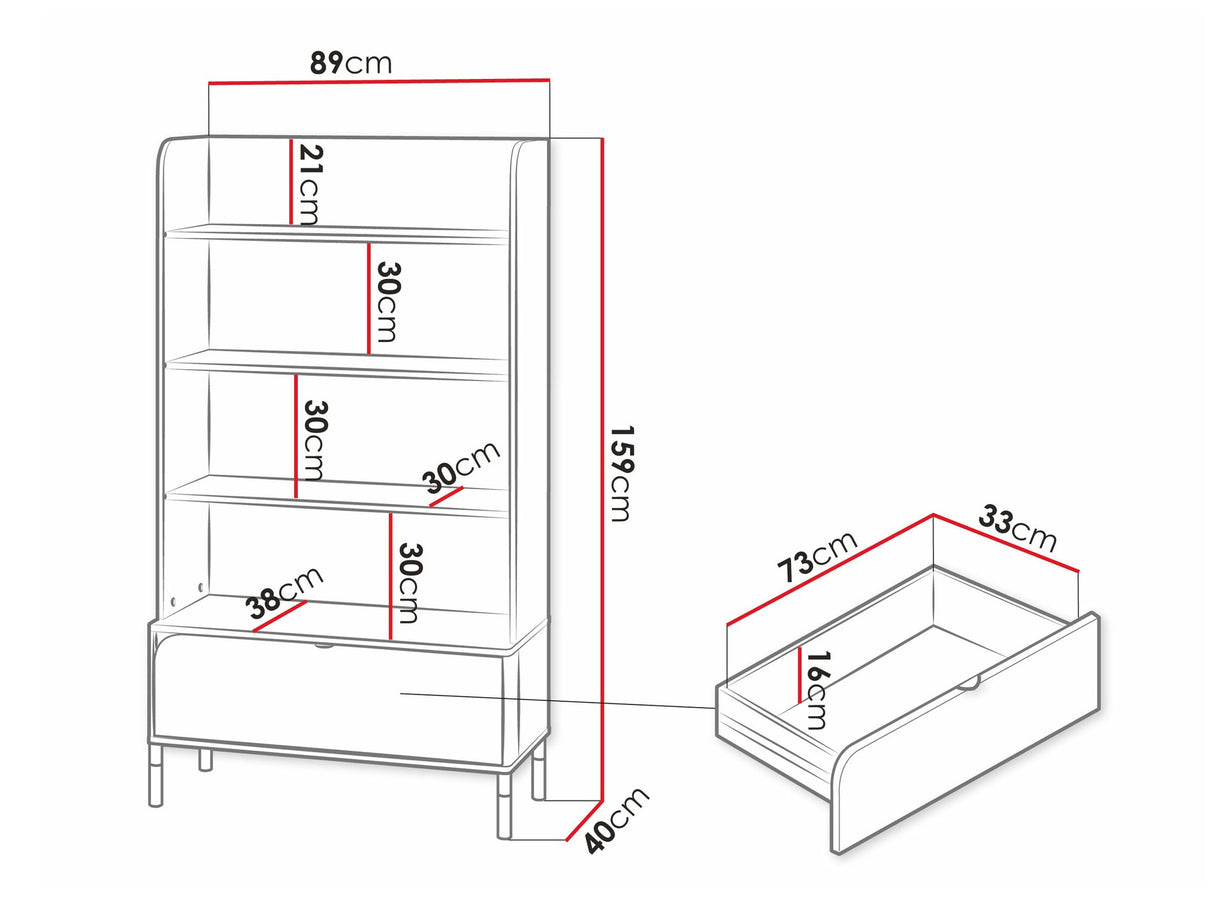 89cm
21cm
30cm
30cm
30cm
30cm
38cm
159cm
40cm
73cm
33cm
16cm