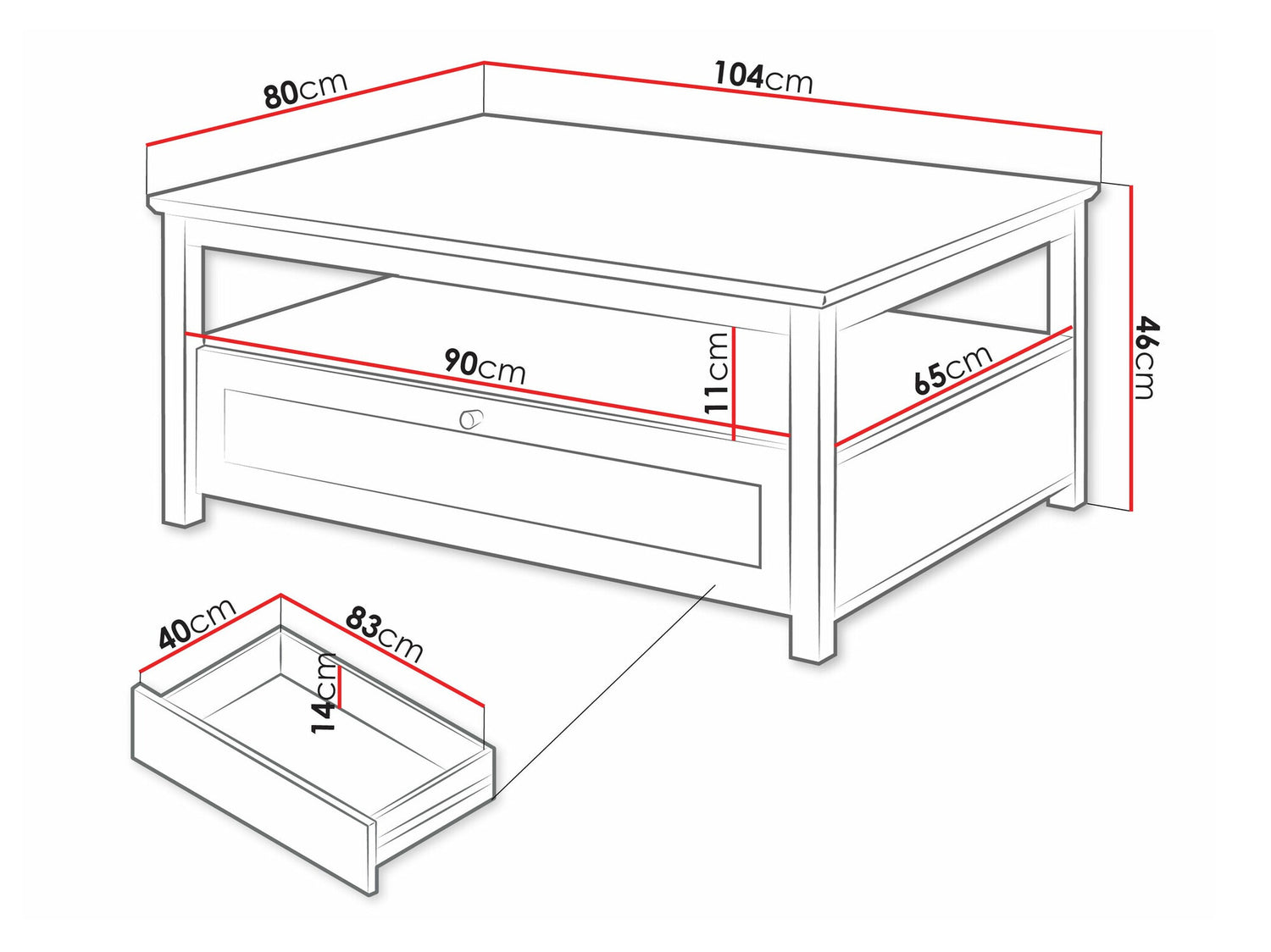 80cm
104cm
46cm
90cm
11cm
65cm
40cm
83cm
14cm