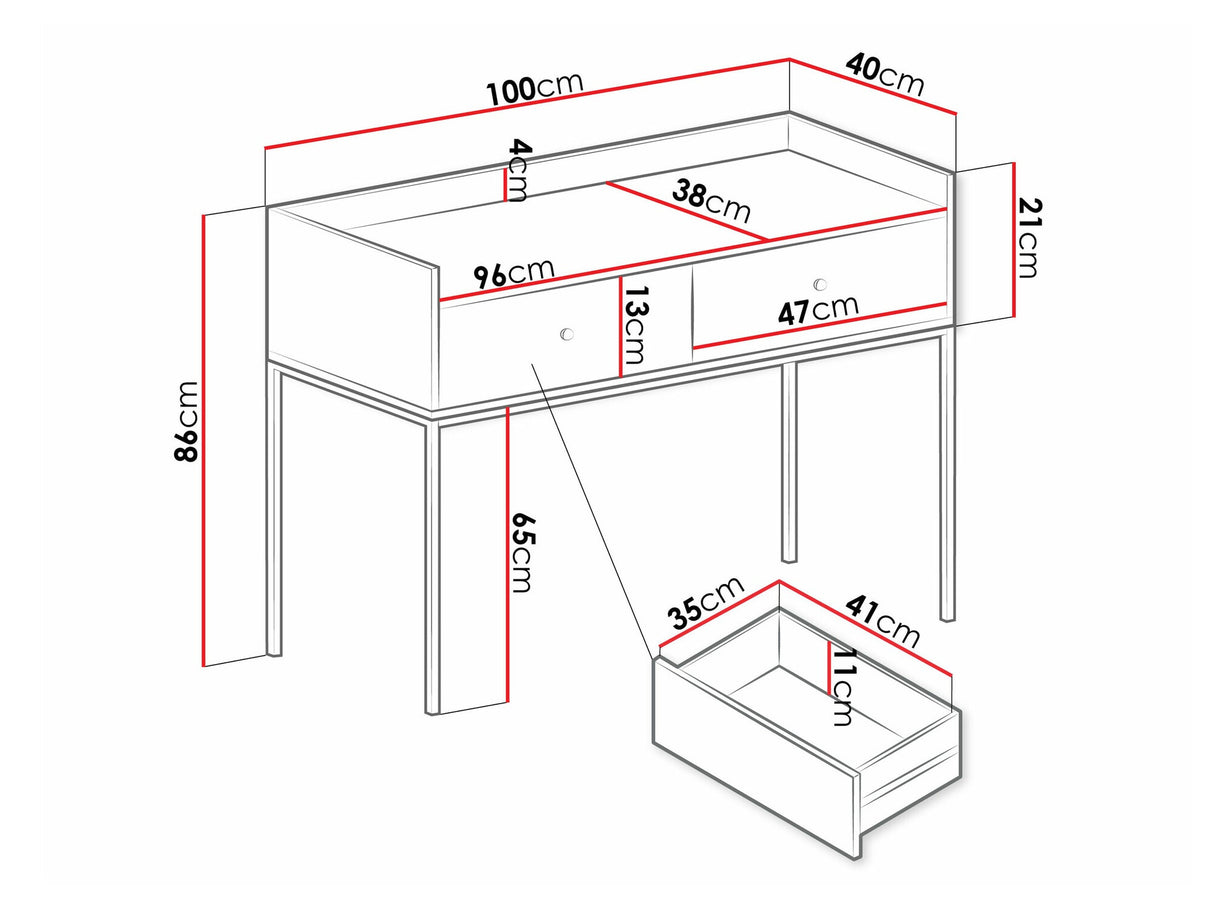 100cm
40cm
4cm
38cm
21cm
96cm
13cm
47cm
86cm
65cm
35cm
41cm
11cm