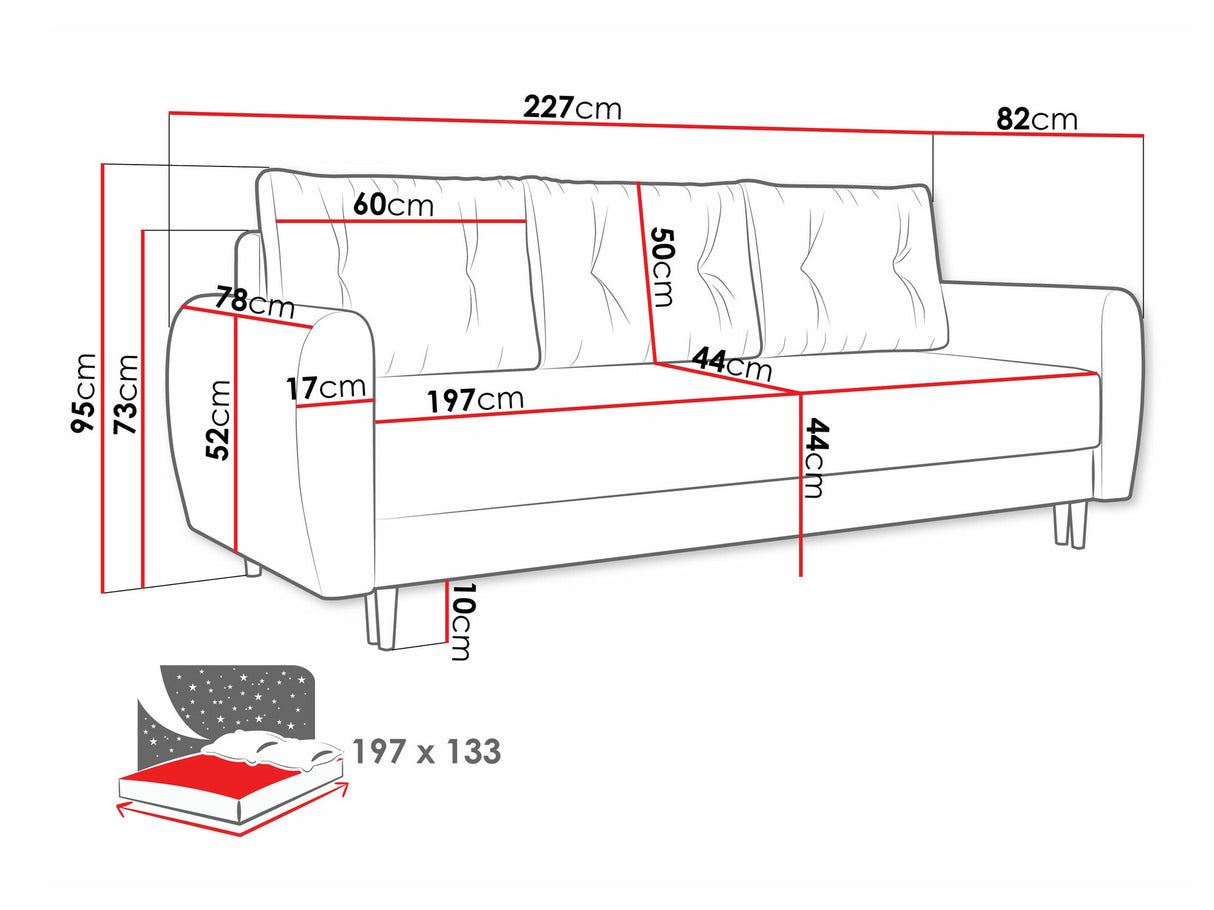 227cm
82cm
60cm
50cm
78cm
95cm
73cm
52cm
17cm
197cm
44cm
44cm
10cm
197 x 133