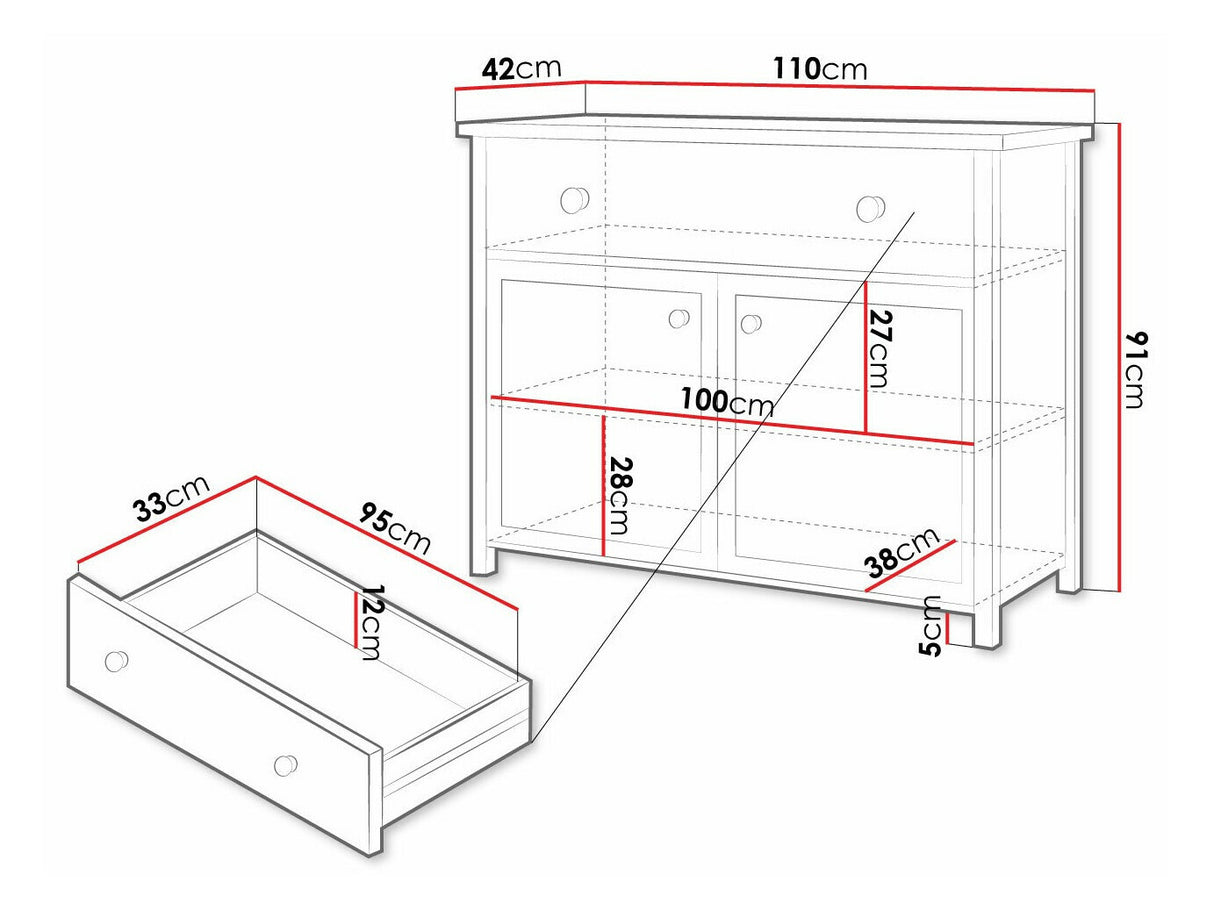 42cm
110cm
91cm
27cm
100cm
28cm
38cm
5cm
33cm
95cm
12cm