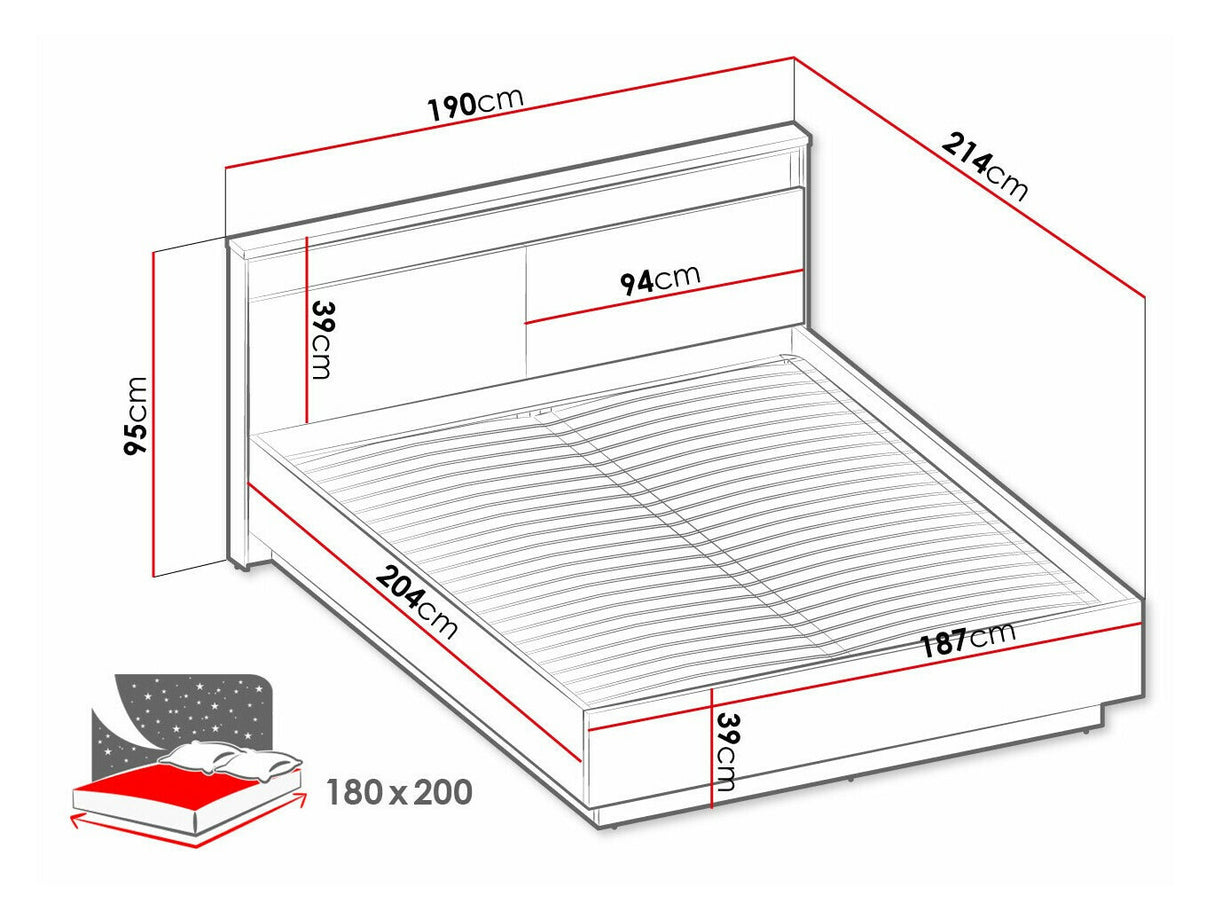 190cm
214cm
94cm
39cm
95cm
204cm
187cm
39cm
180 x 200