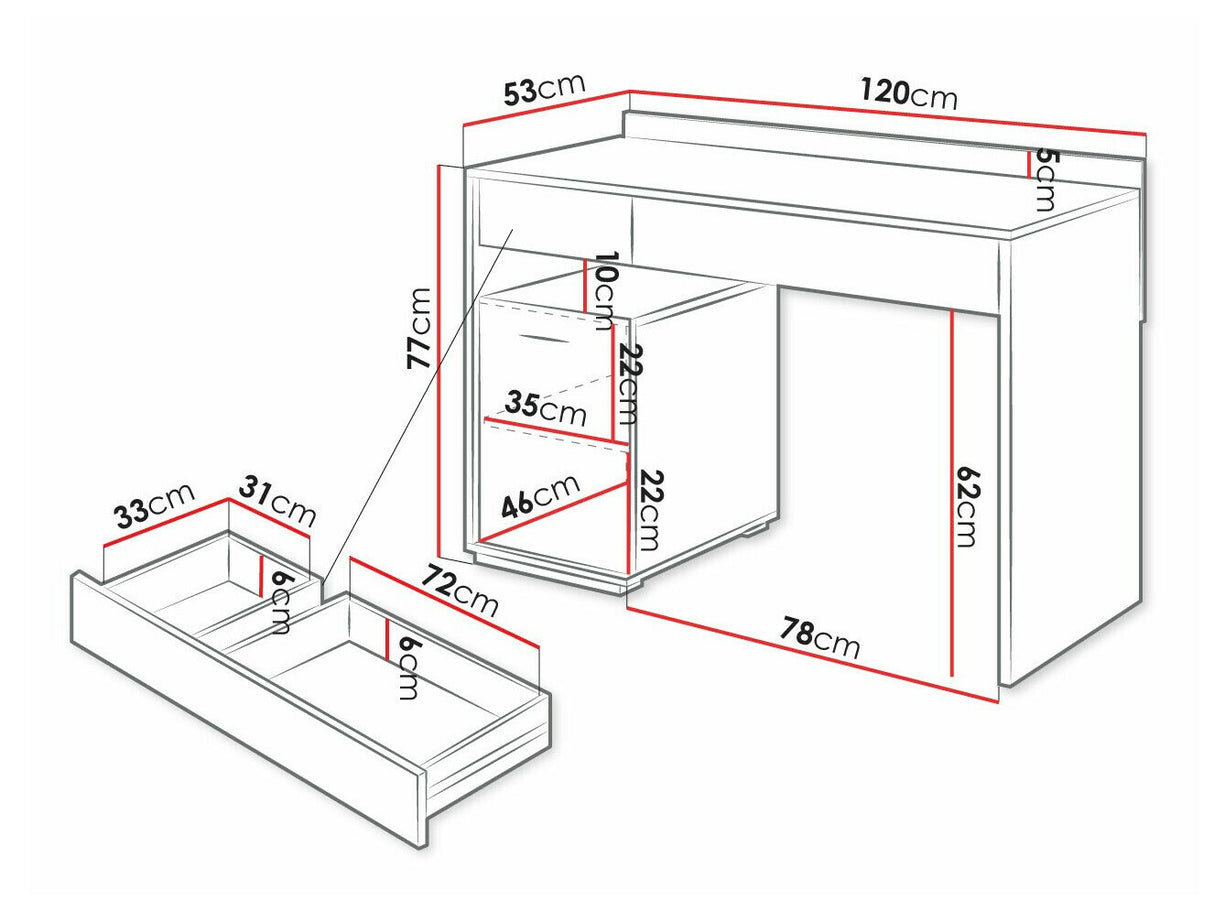 53cm
120cm
5cm
77cm
10cm
22cm
35cm
46cm
22cm
62cm
78cm
33cm
31cm
6cm
72cm
6cm