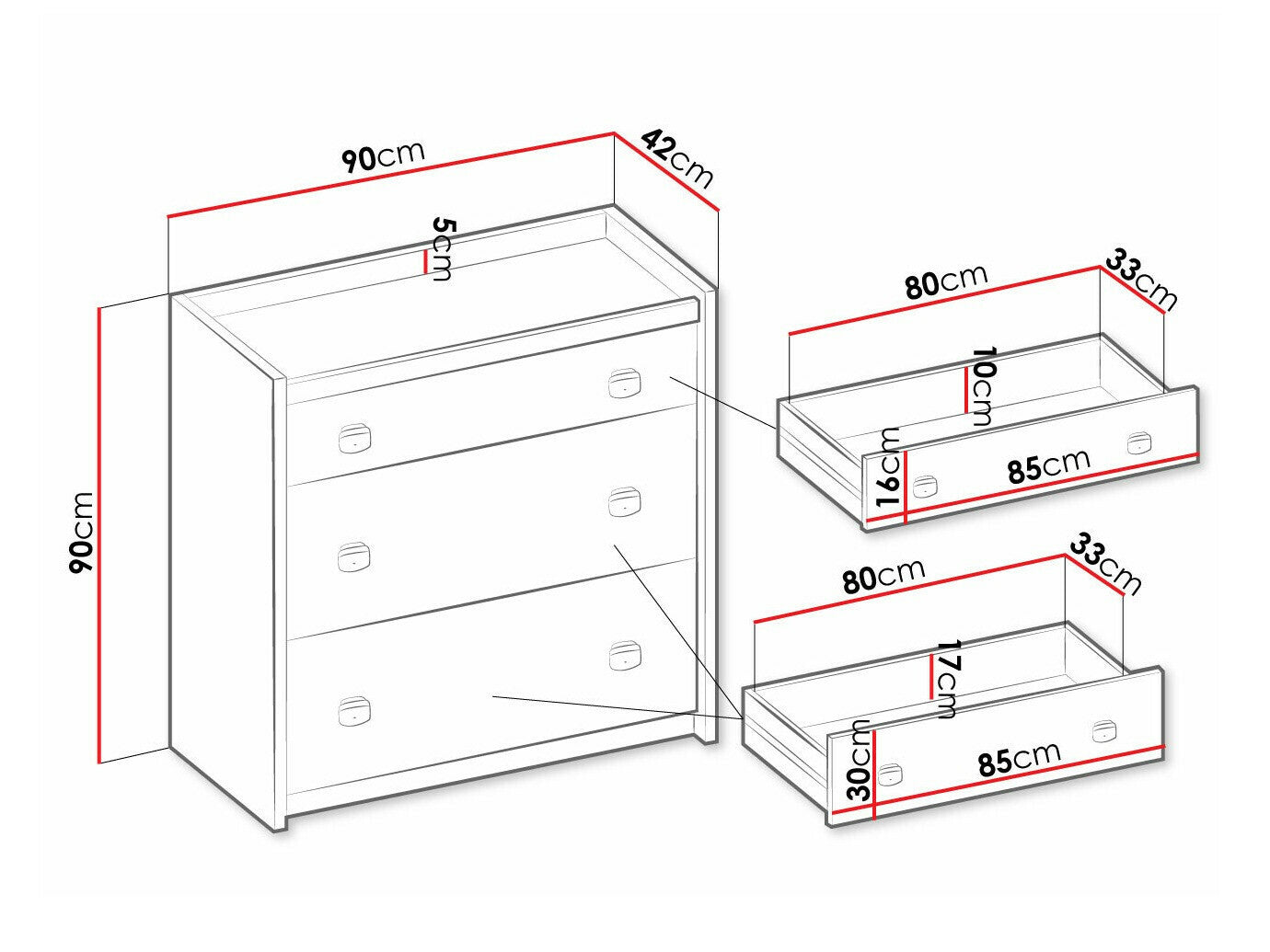 90cm
42cm
5cm
90cm
80cm
33cm
10cm
16cm
85cm
80cm
33cm
17cm
30cm
85cm