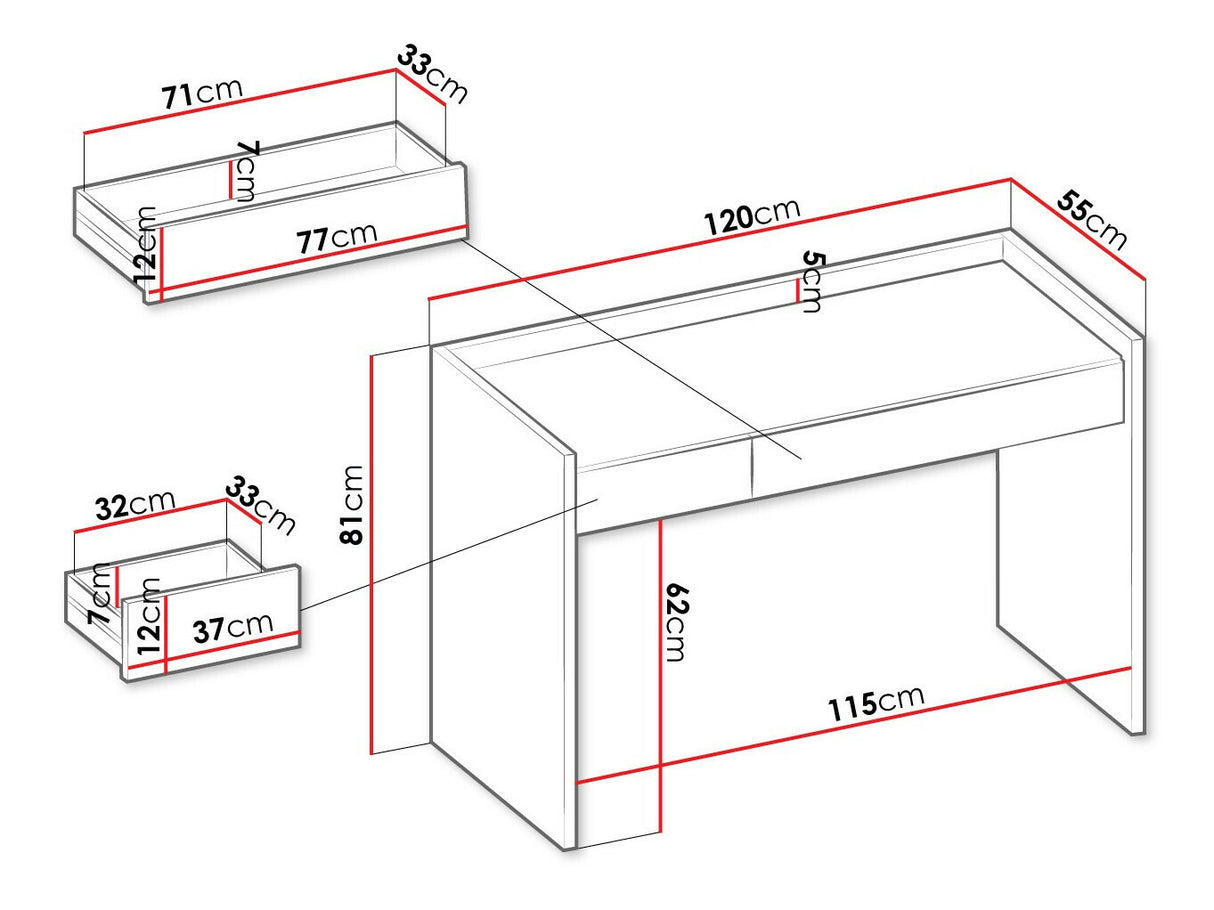 71cm
33cm
7cm
12cm
77cm
120cm
55cm
5cm
81cm
32cm
33cm
7cm
12cm
37cm
62cm
115cm