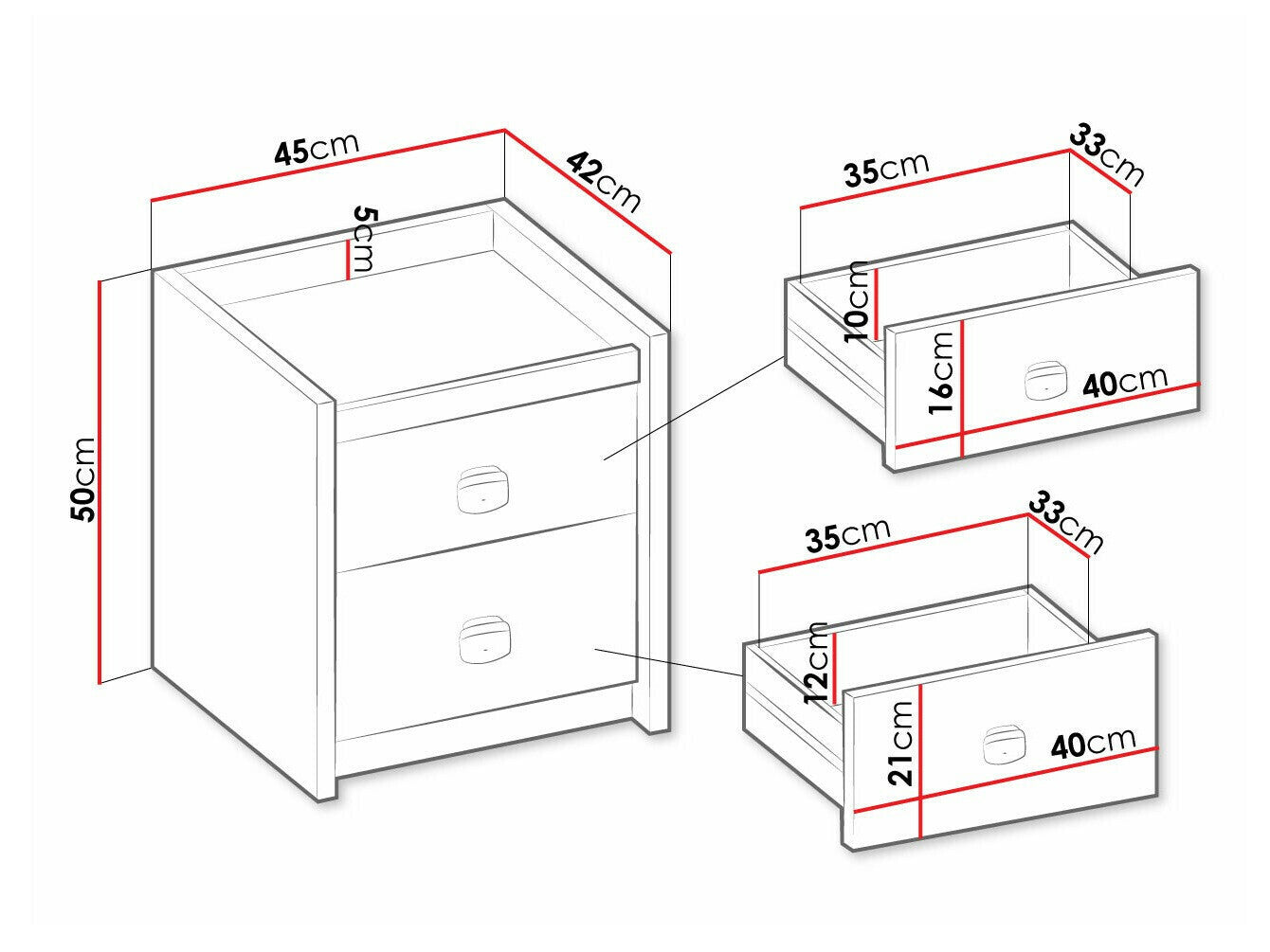 45cm
42cm
5cm
50cm
35cm
33cm
10cm
16cm
40cm
35cm
33cm
12cm
21cm
40cm