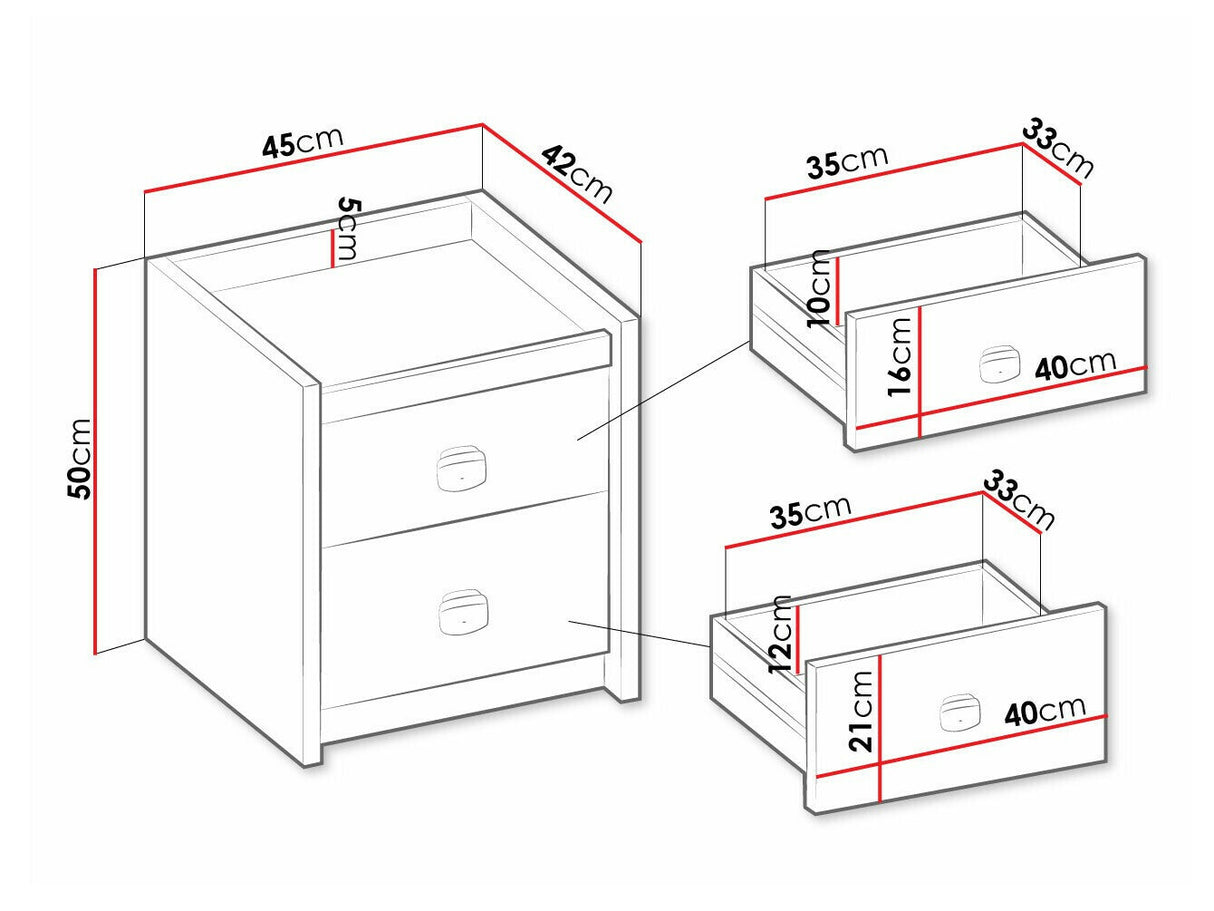 45cm
42cm
5cm
50cm
35cm
33cm
10cm
16cm
40cm
35cm
33cm
12cm
21cm
40cm