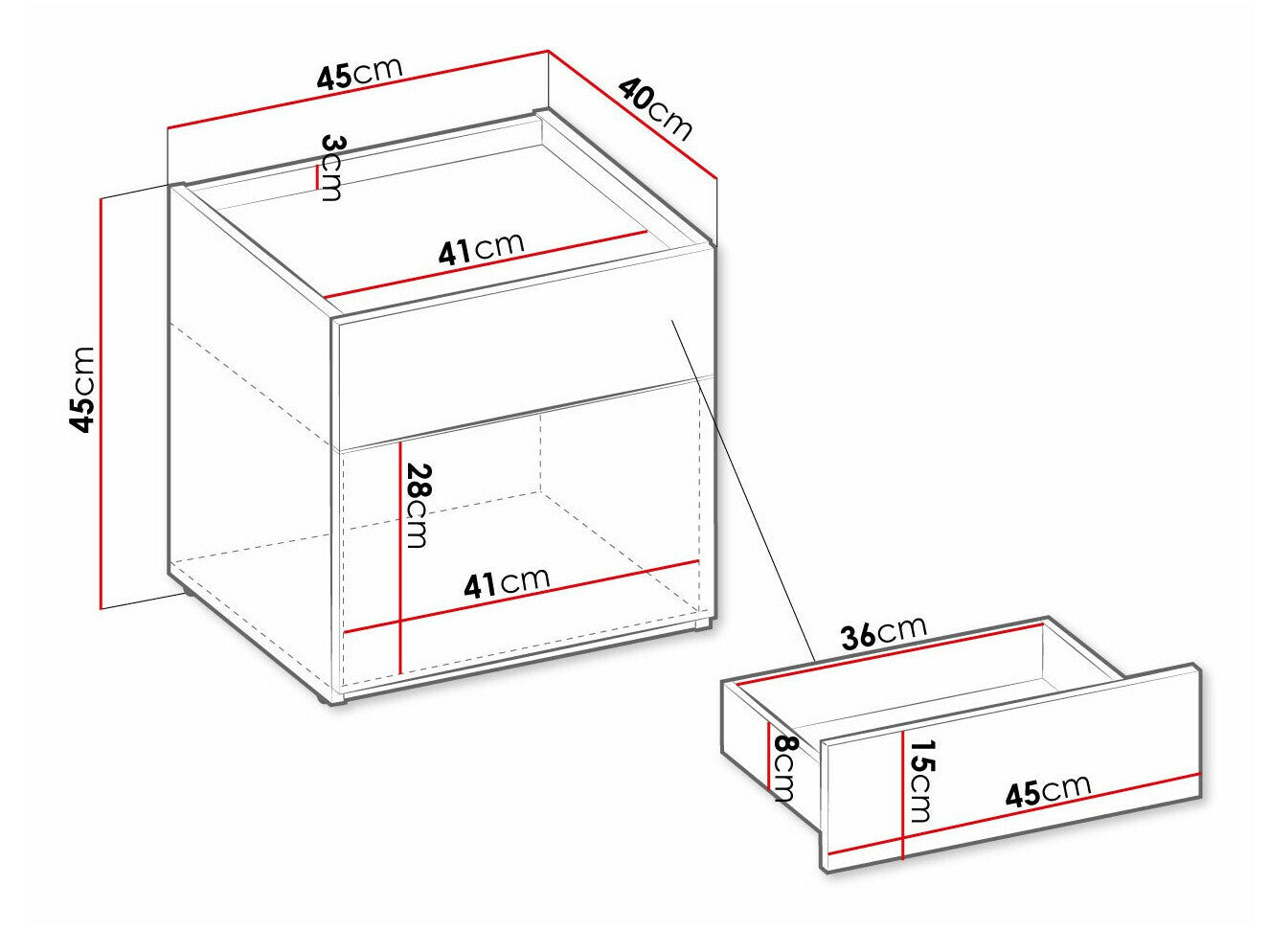 45cm
40cm
3cm
41cm
45cm
28cm
41cm
36cm
8cm
15cm
45cm