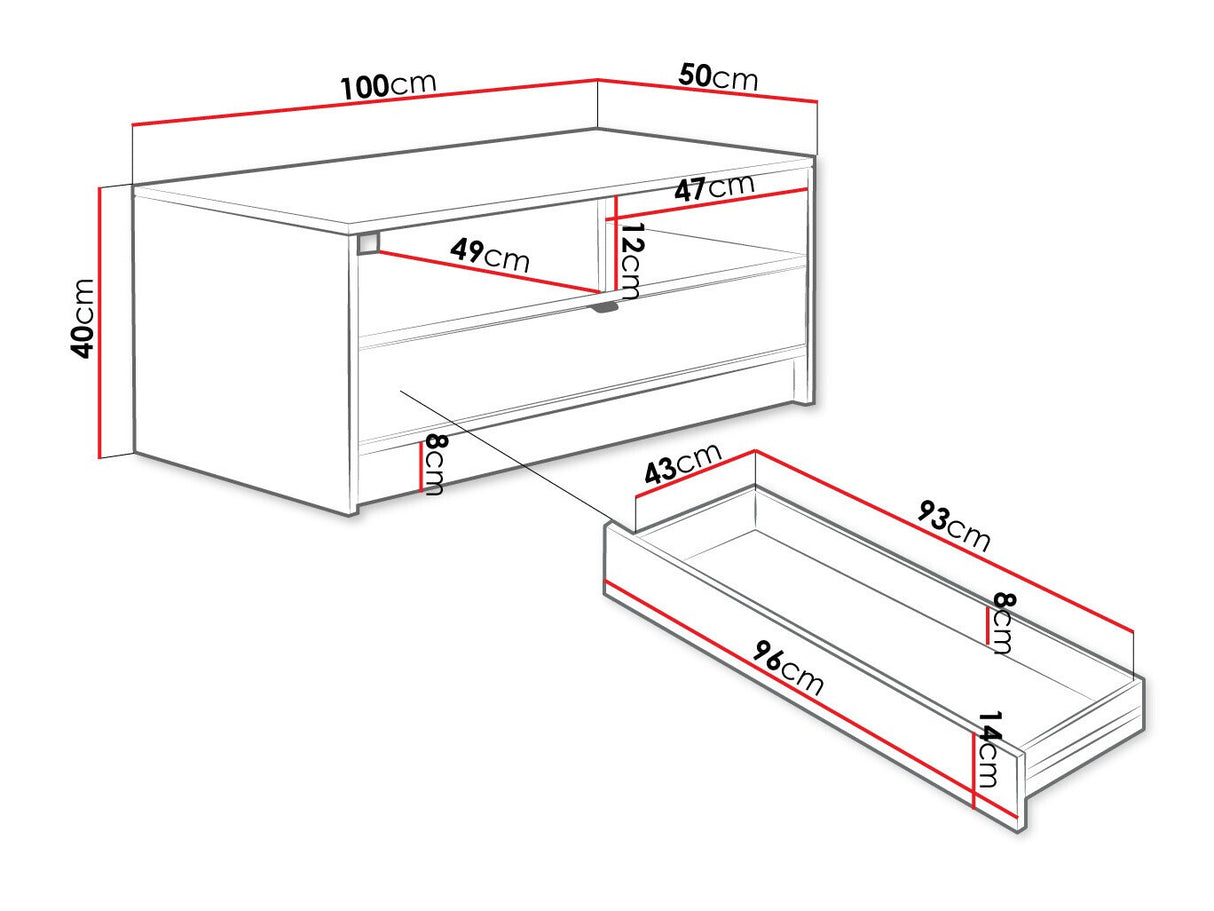 100cm
50cm
47cm
49cm
12cm
40cm
8cm
43cm
93cm
8cm
96cm
14cm