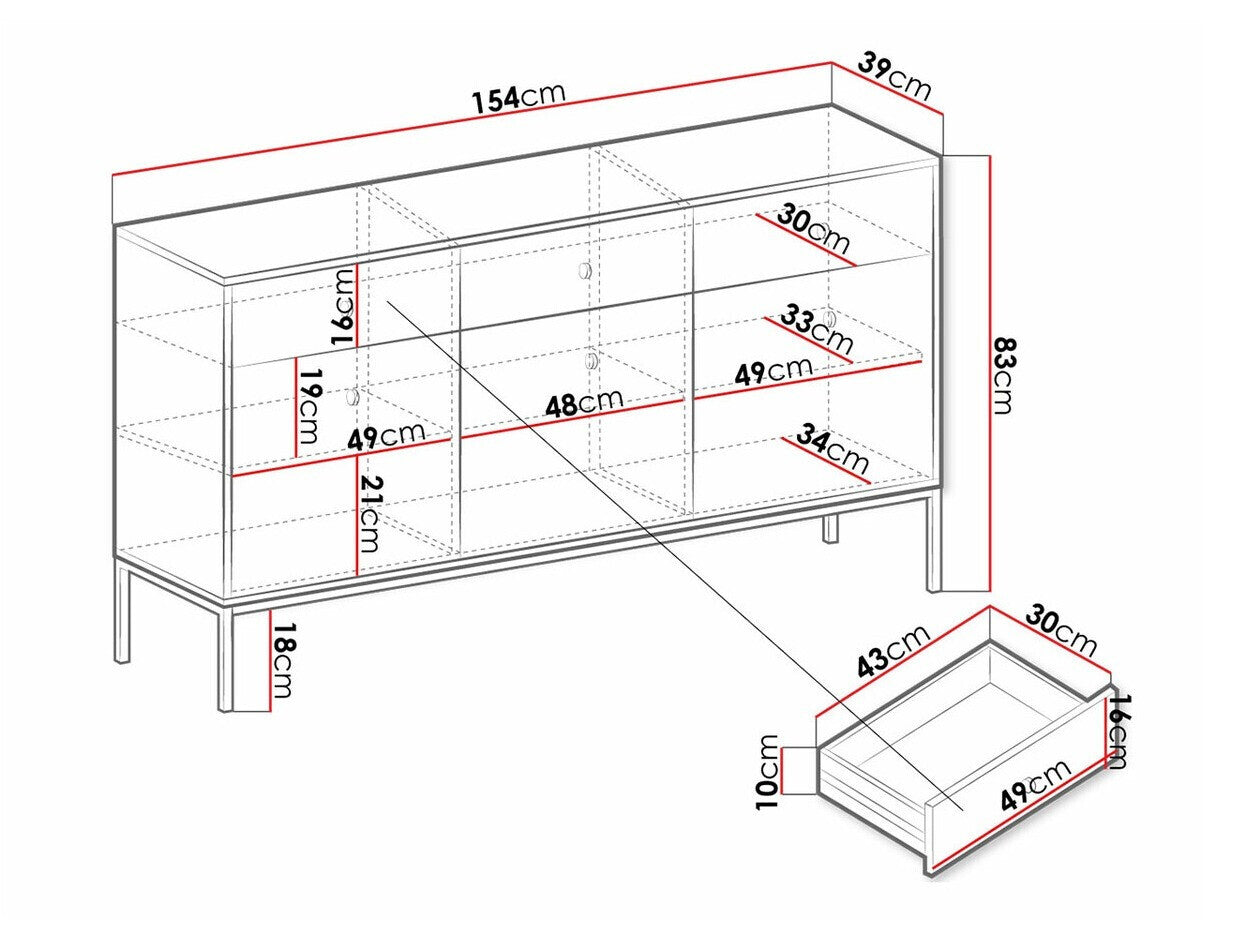 154cm
39cm
30cm
16cm
33cm
83cm
19cm
49cm
48cm
49cm
34cm
21cm
18cm
43cm
30cm
16cm
10cm
49cm